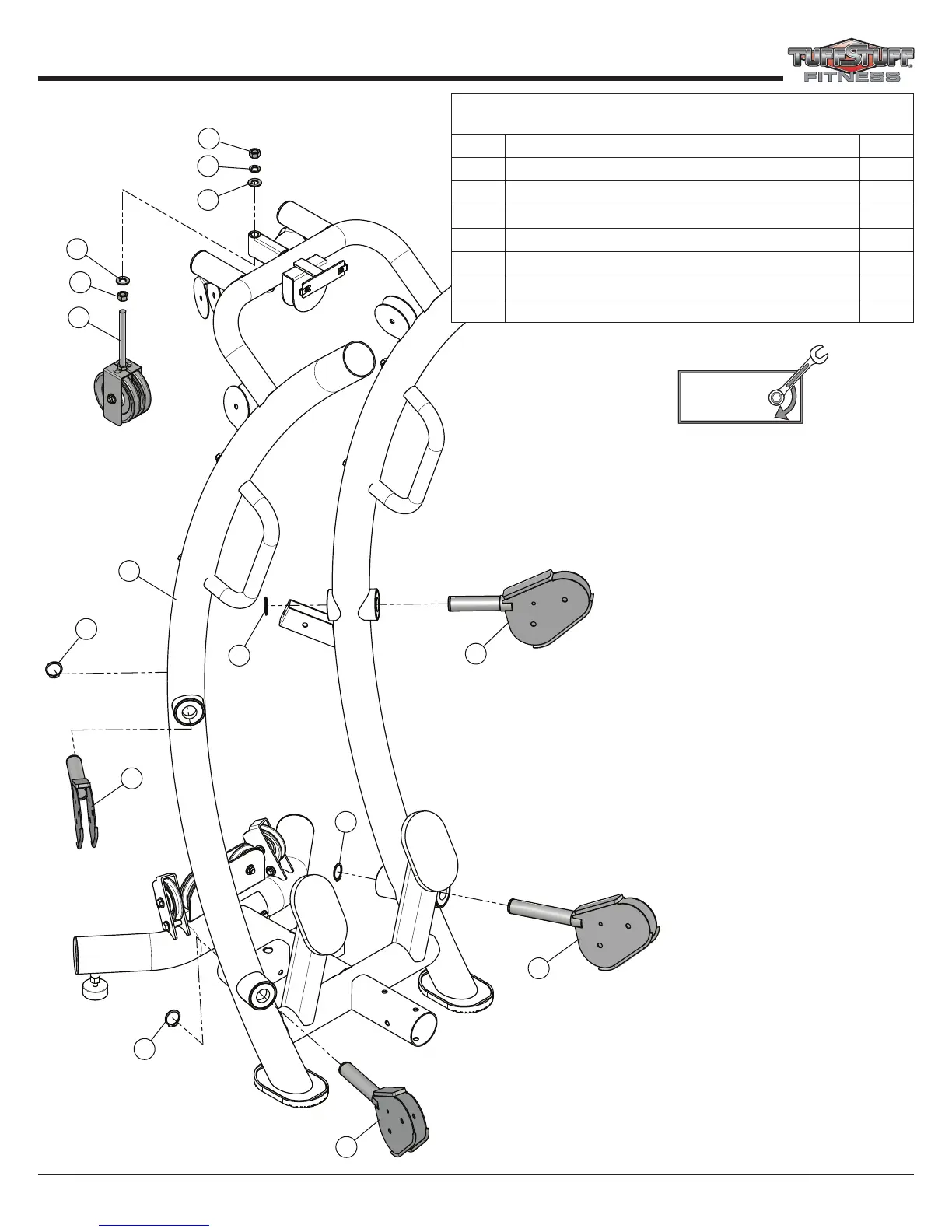 TUFFSTUFF®
FITNESS