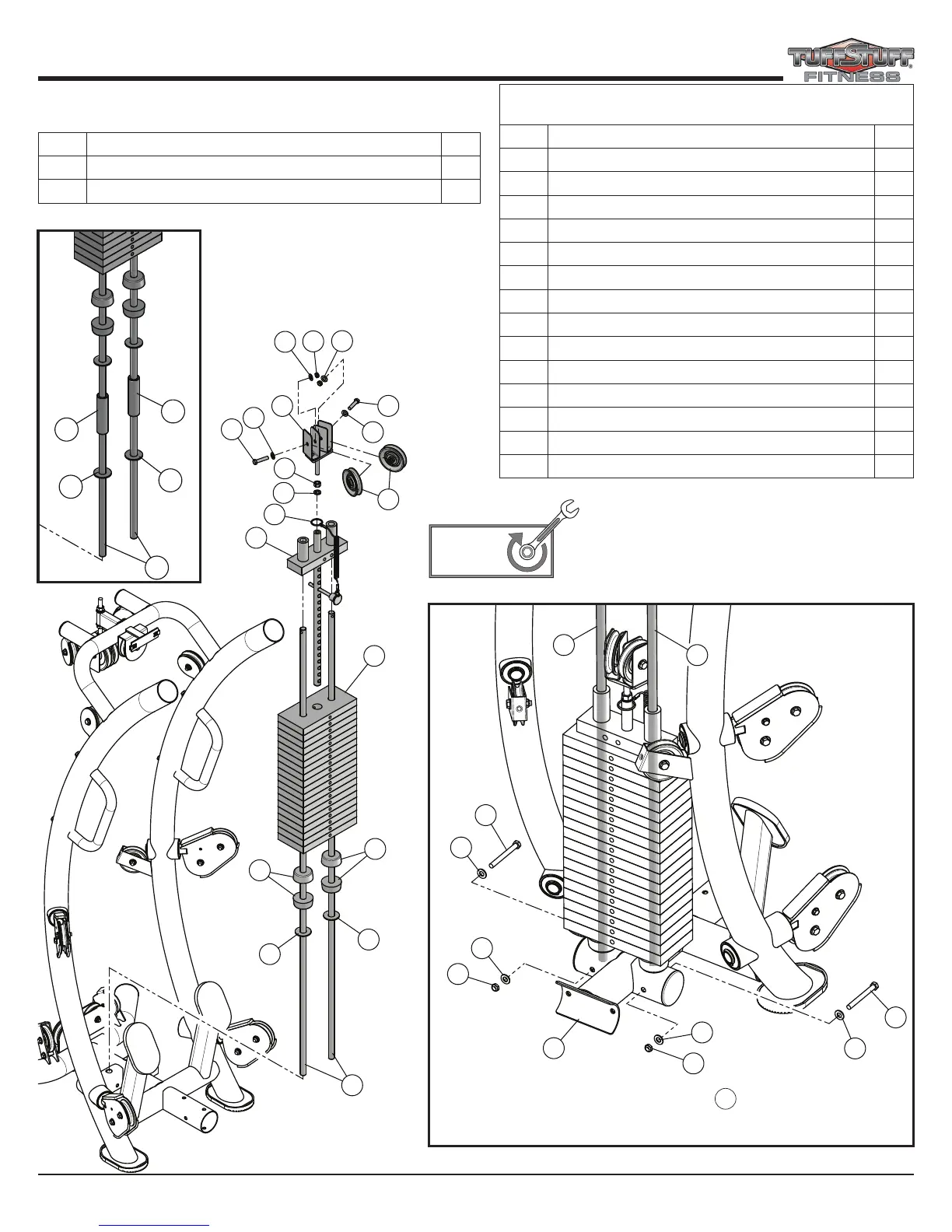 TUFFSTUFF® FITNESS