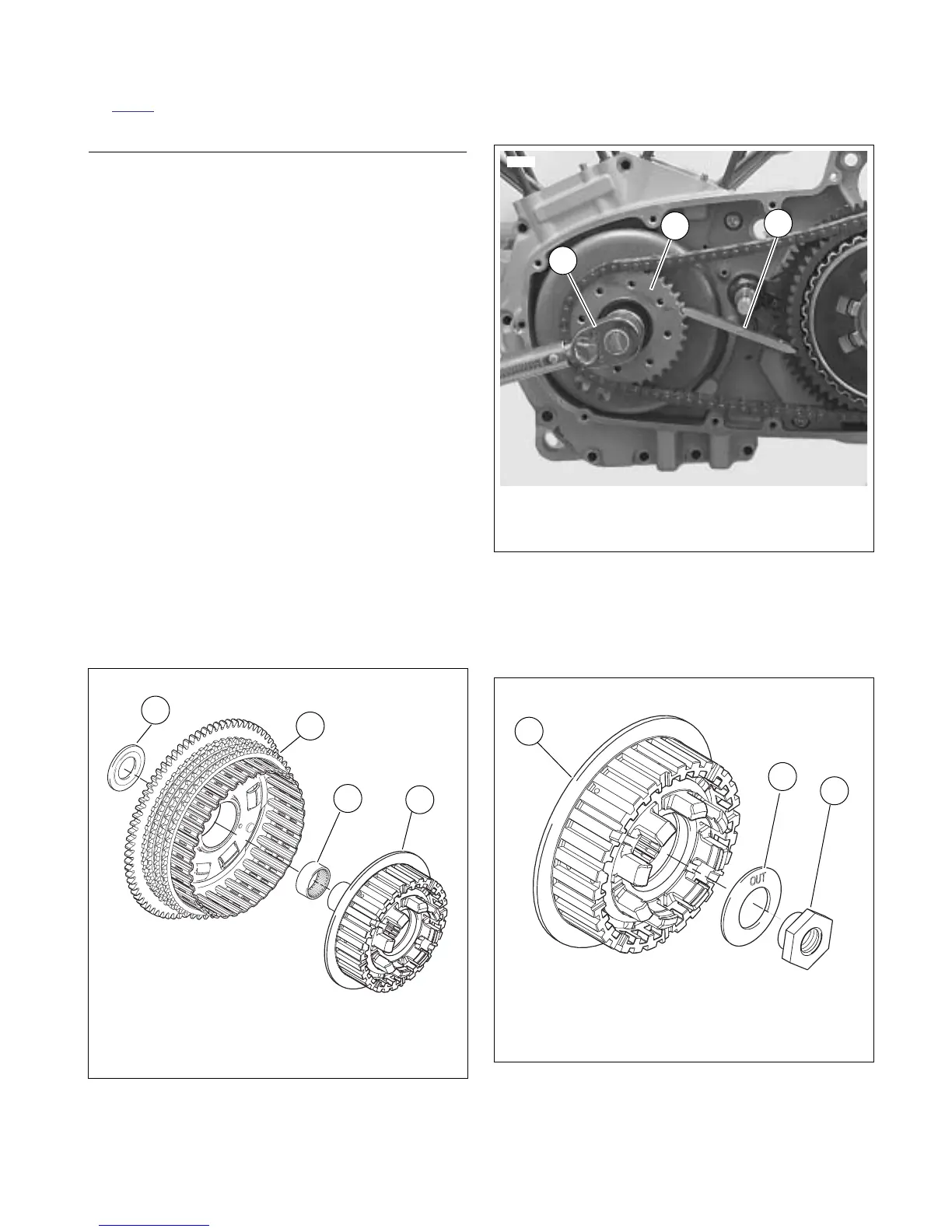 OUT