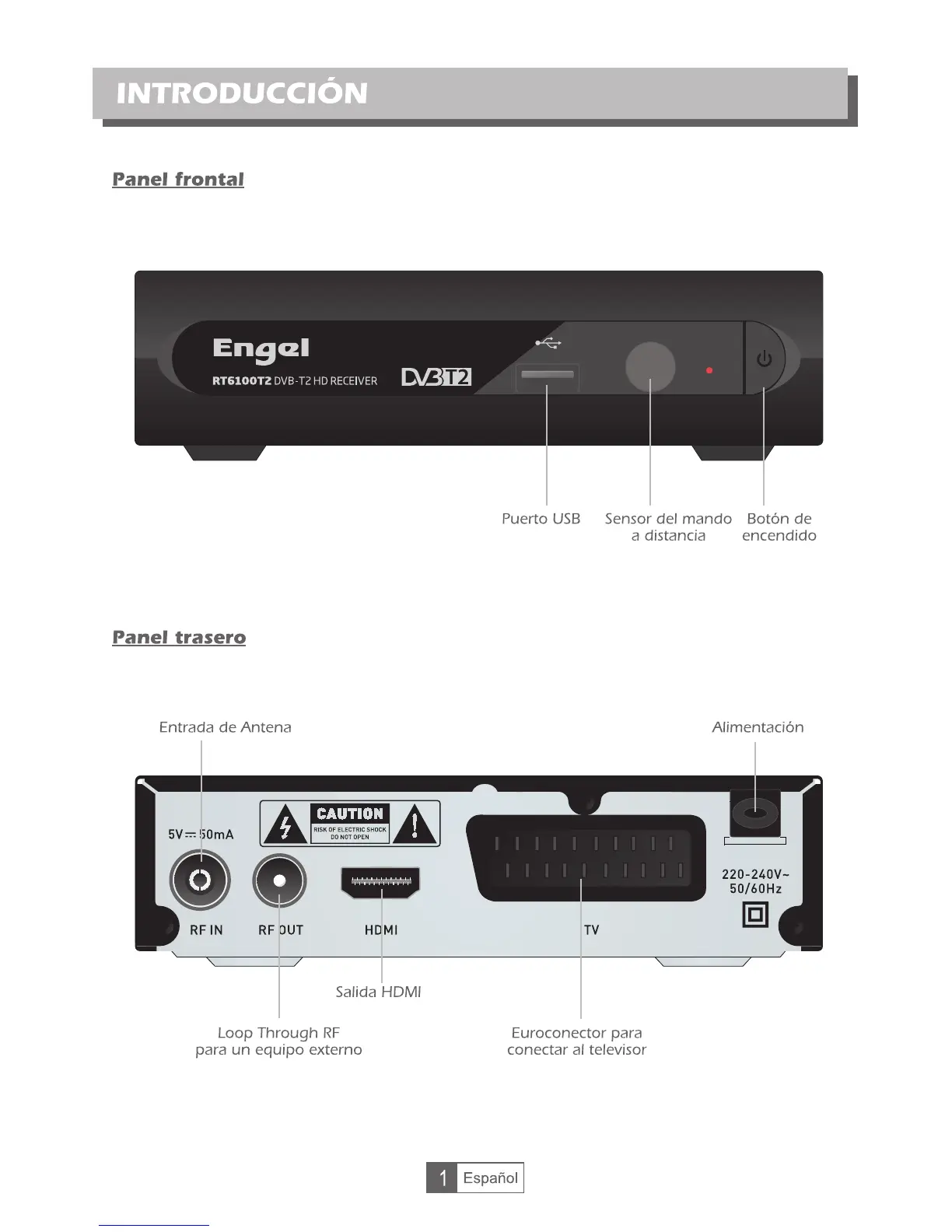 INTRODUCCIÓN

Panel frontal

Engel
RT6100T2 DVB-T2 HD RECEIVER
DVB T2

Puerto USB
Sensor del mando a distancia
Botón de encendido

Panel trasero

Entrada de Antena
Alimentación

5V ⎓ 50mA
CAUTION
RISK OF ELECTRIC SHOCK DO NOT OPEN
220-240V~ 50/60Hz
RF IN
RF OUT
HDMI
TV

Salida HDMI
Loop Through RF para un equipo externo
Euroconector para conectar al televisor

1 Español