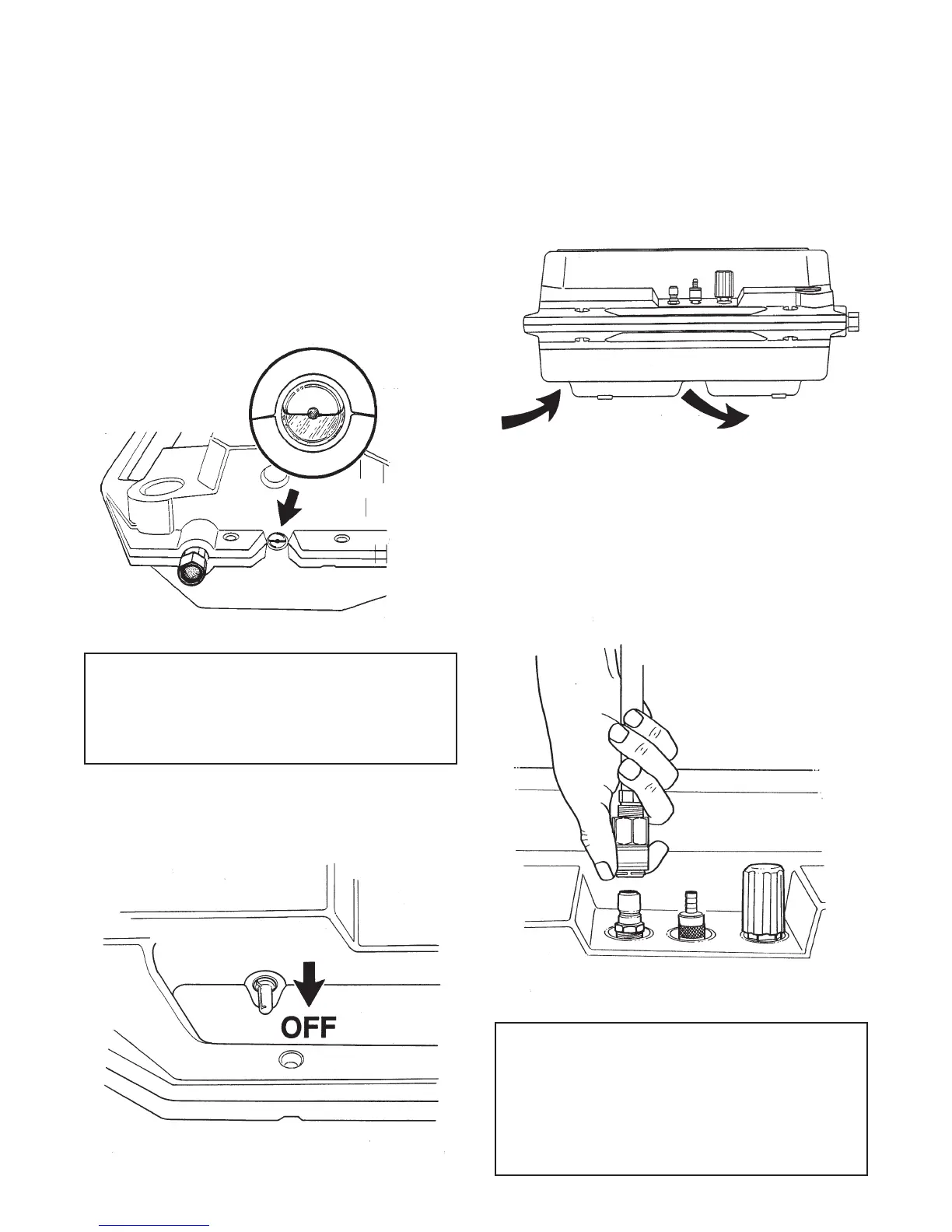 OFF