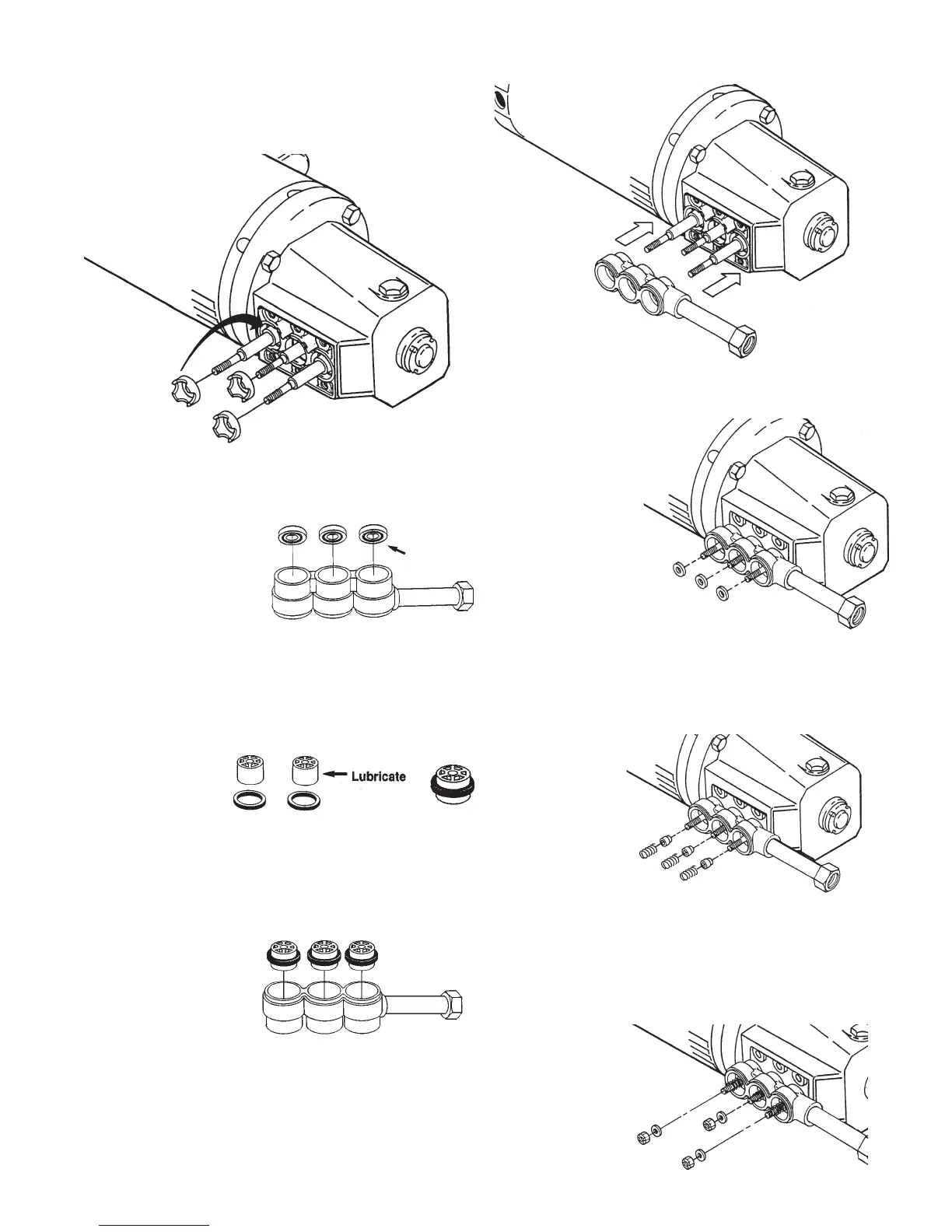 Lubricate