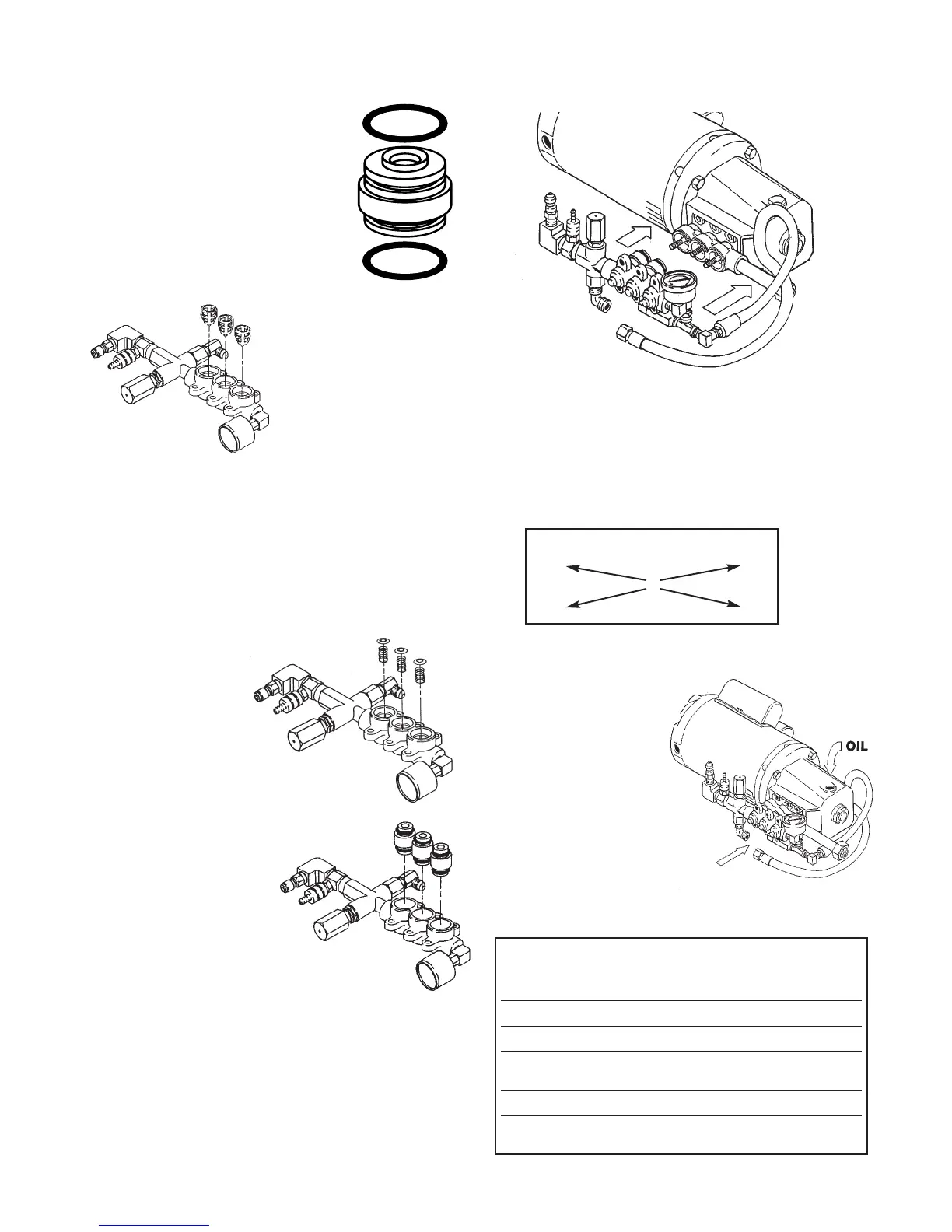 OIL