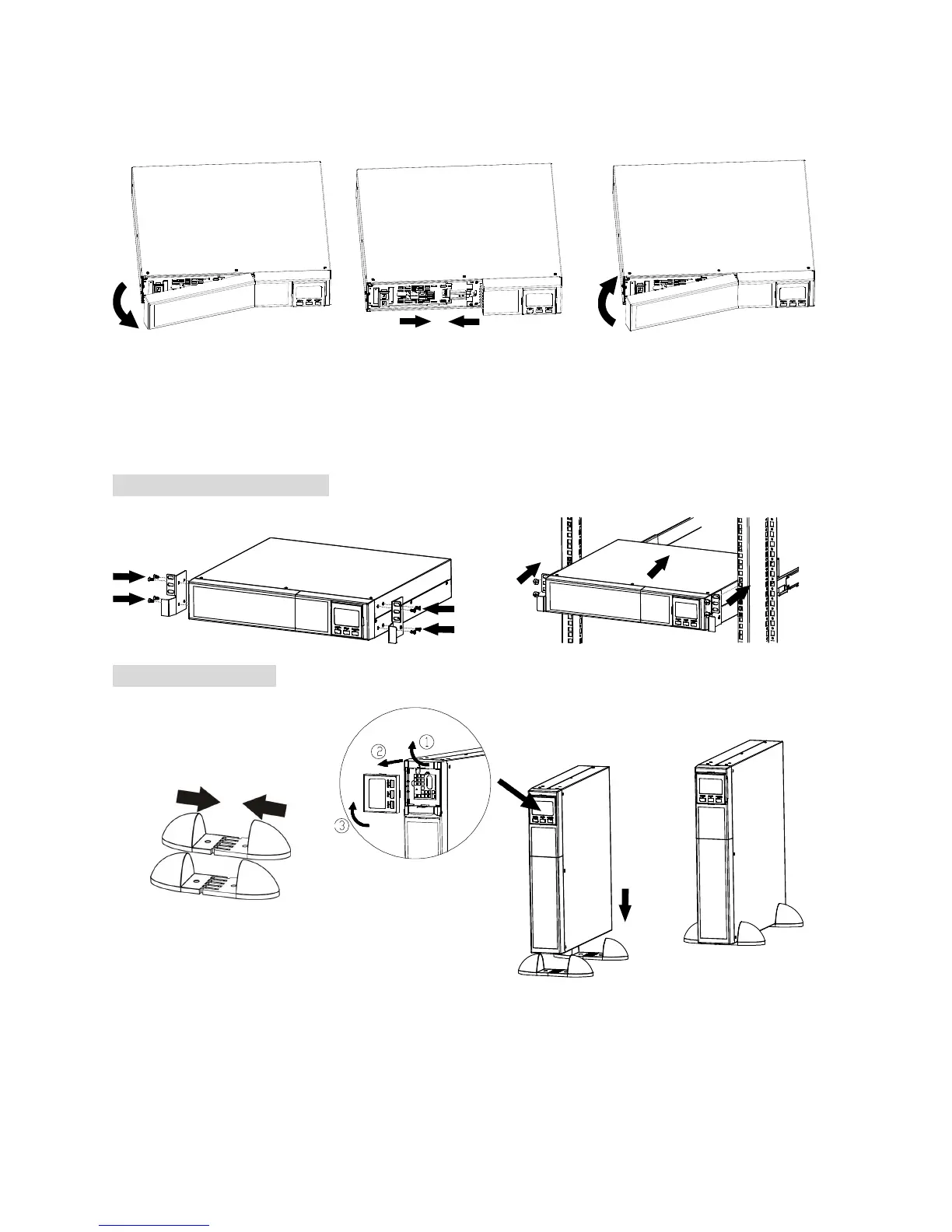 ①
②
③