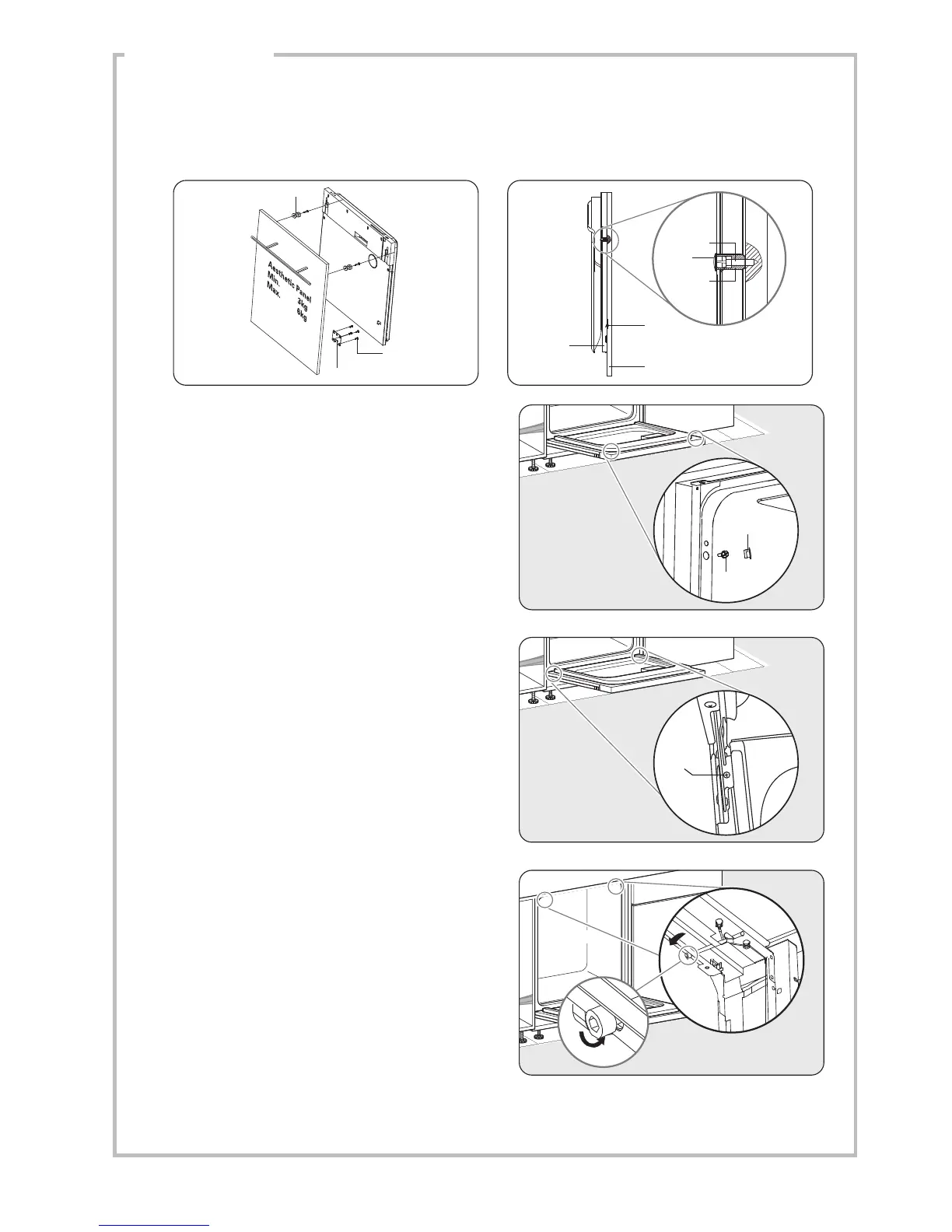 Aesthetic Panel
Min. 3kg
Max. 6kg