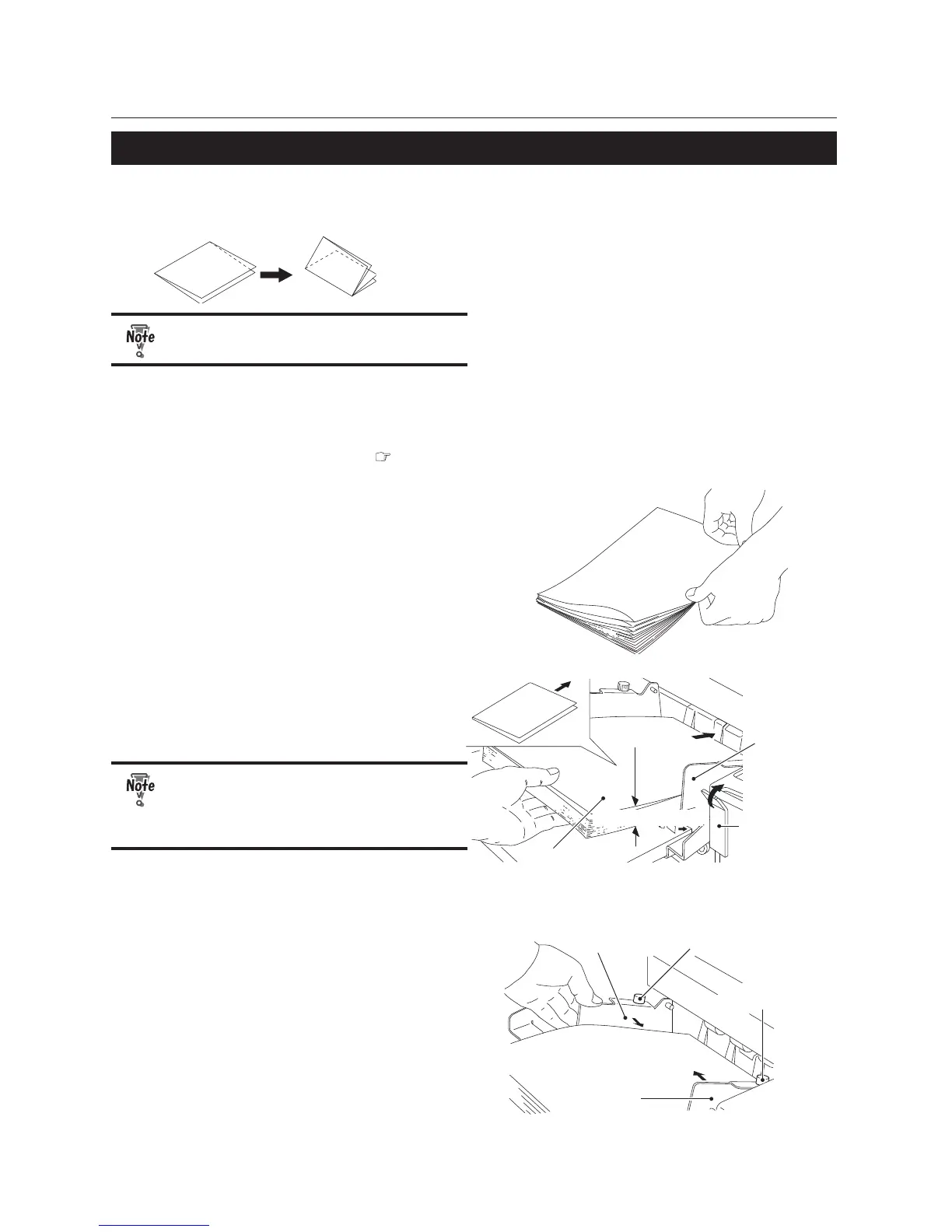 Note

Note