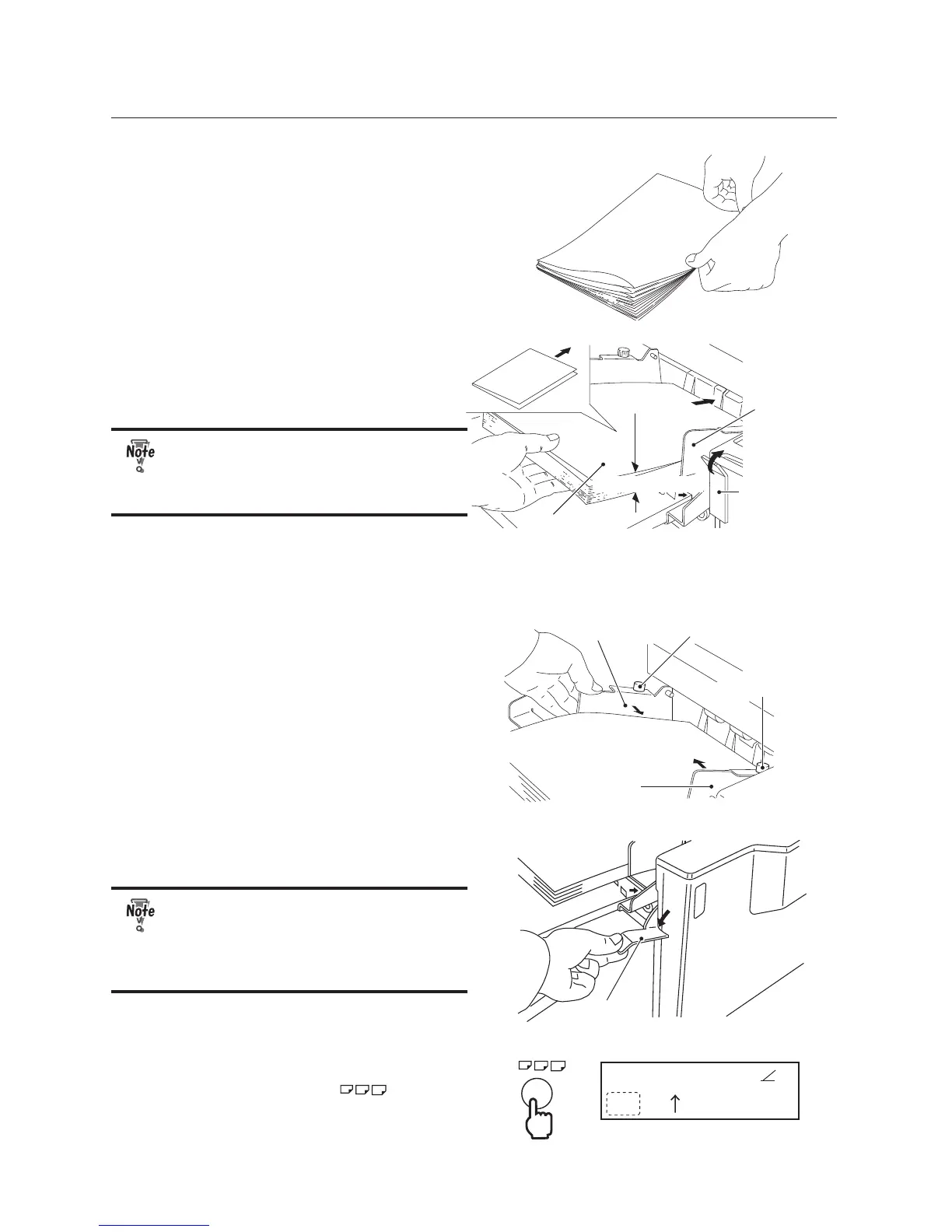 Note

Note