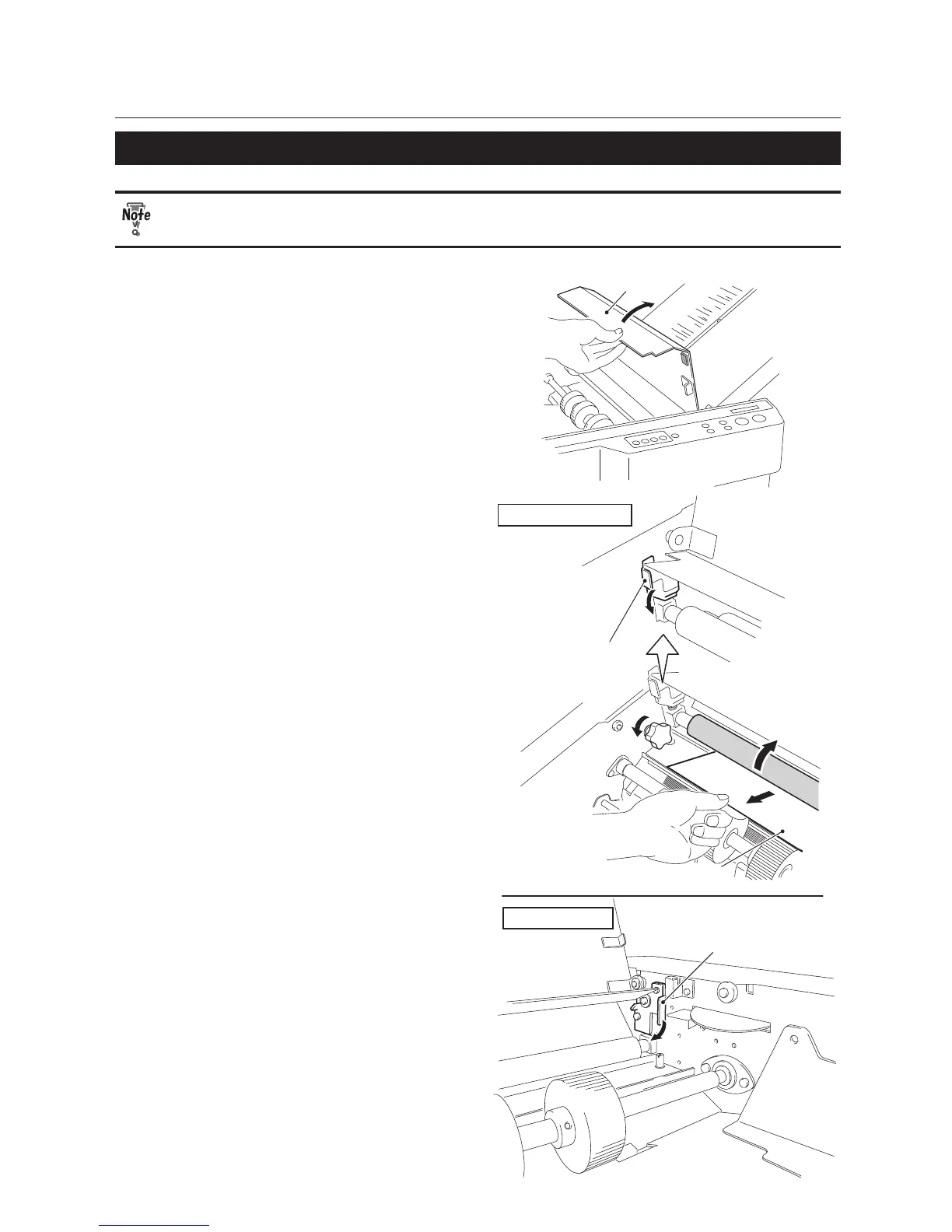 Note