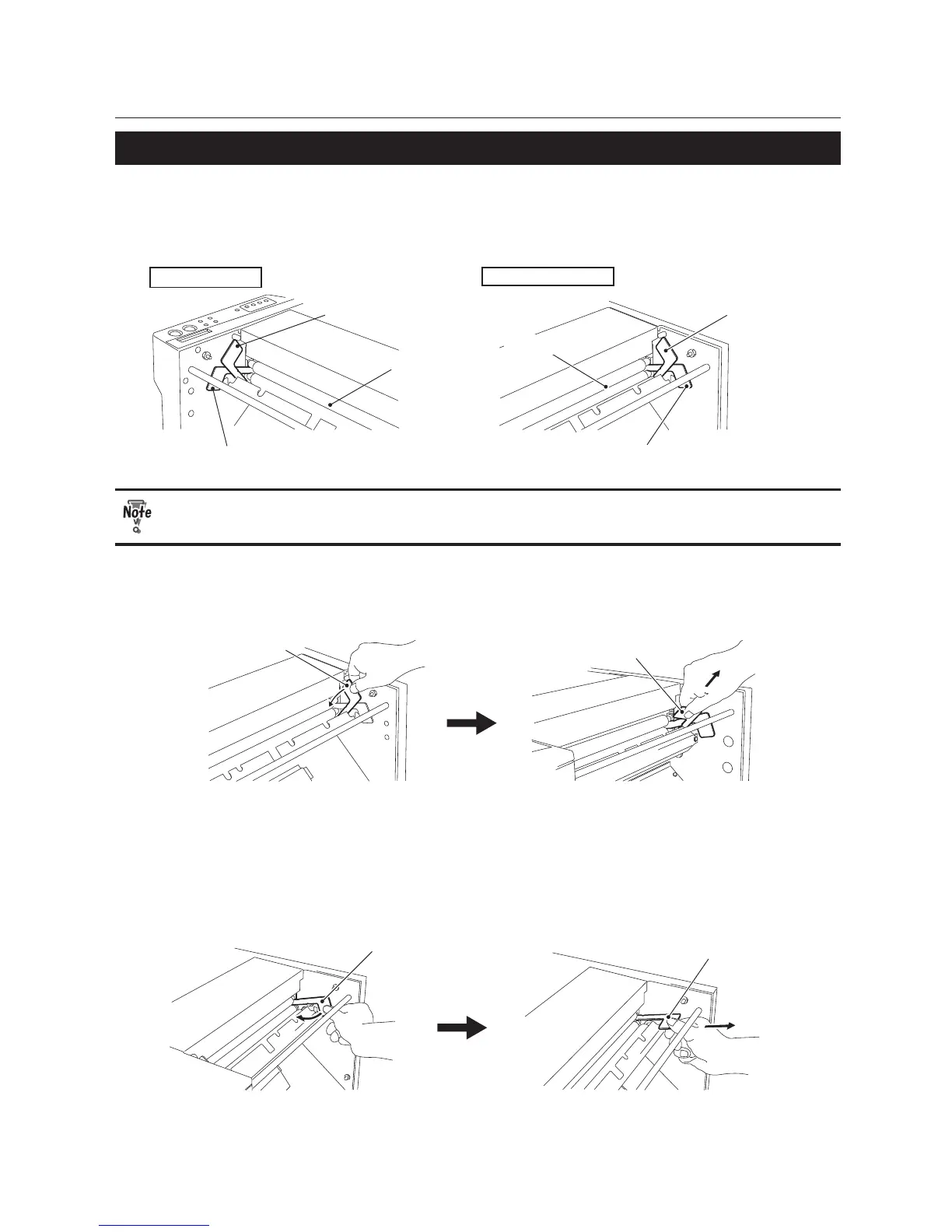 Note