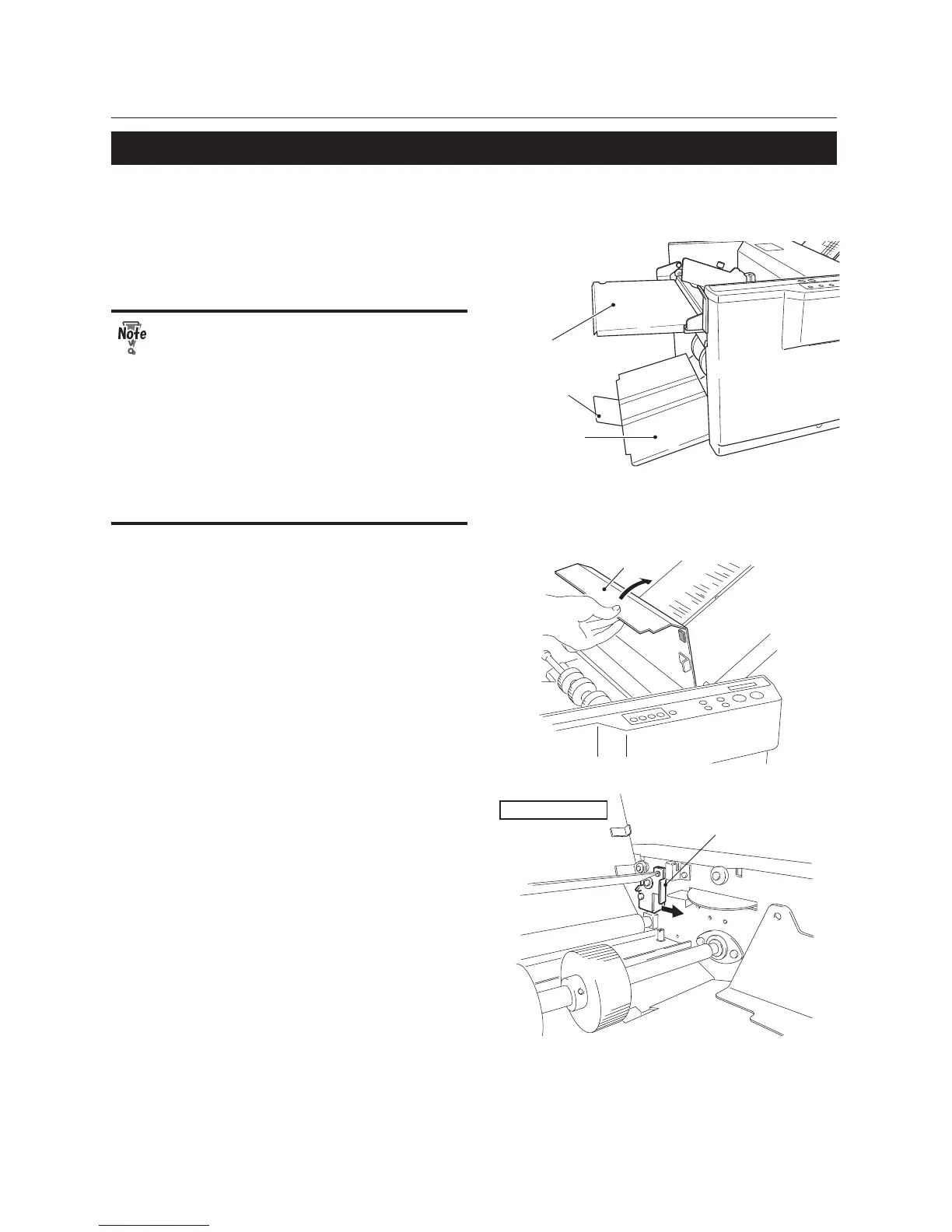 Note