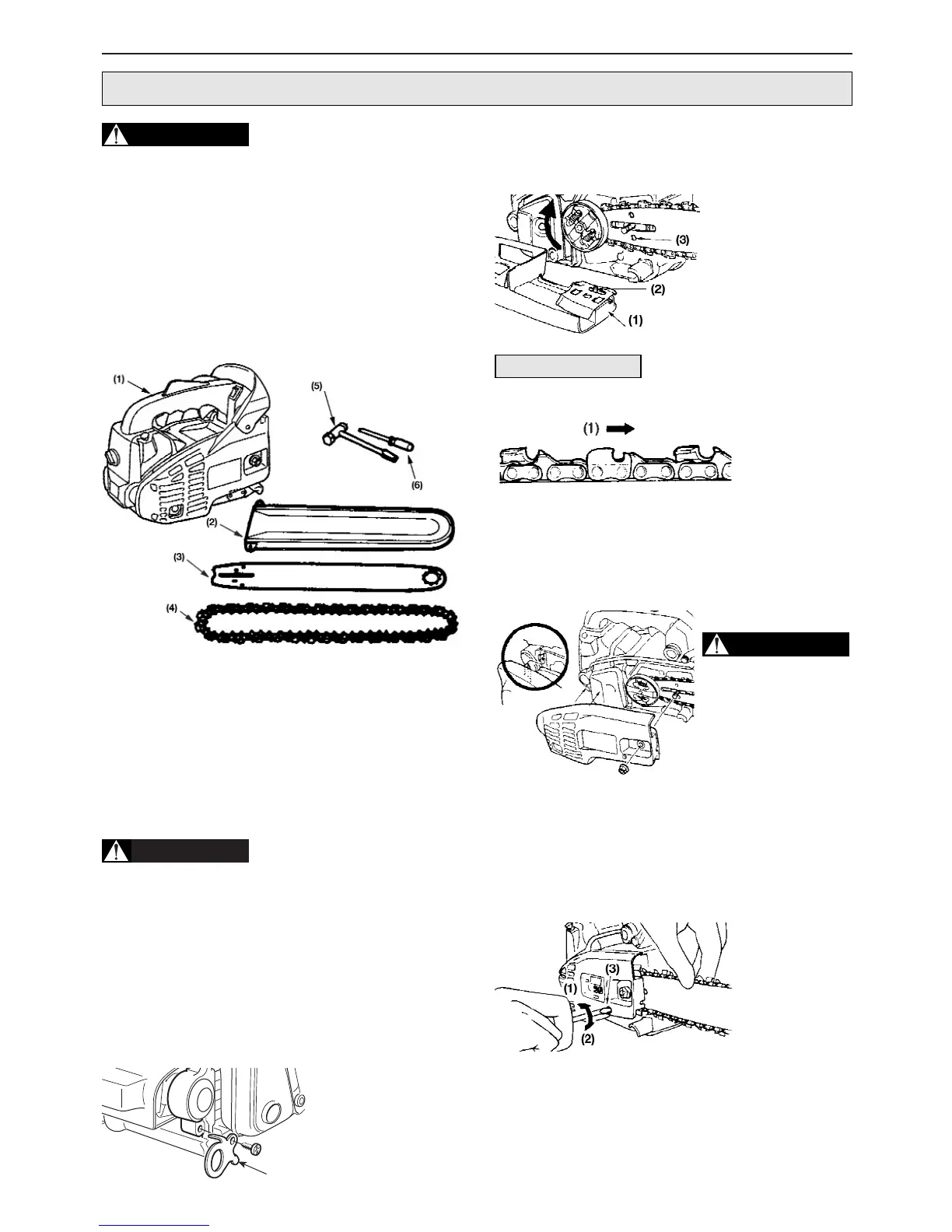 (3)

(2)

(1)

(1)

(5)

(6)

(2)

(3)

(4)

(1)

(3)

(1)

(2)