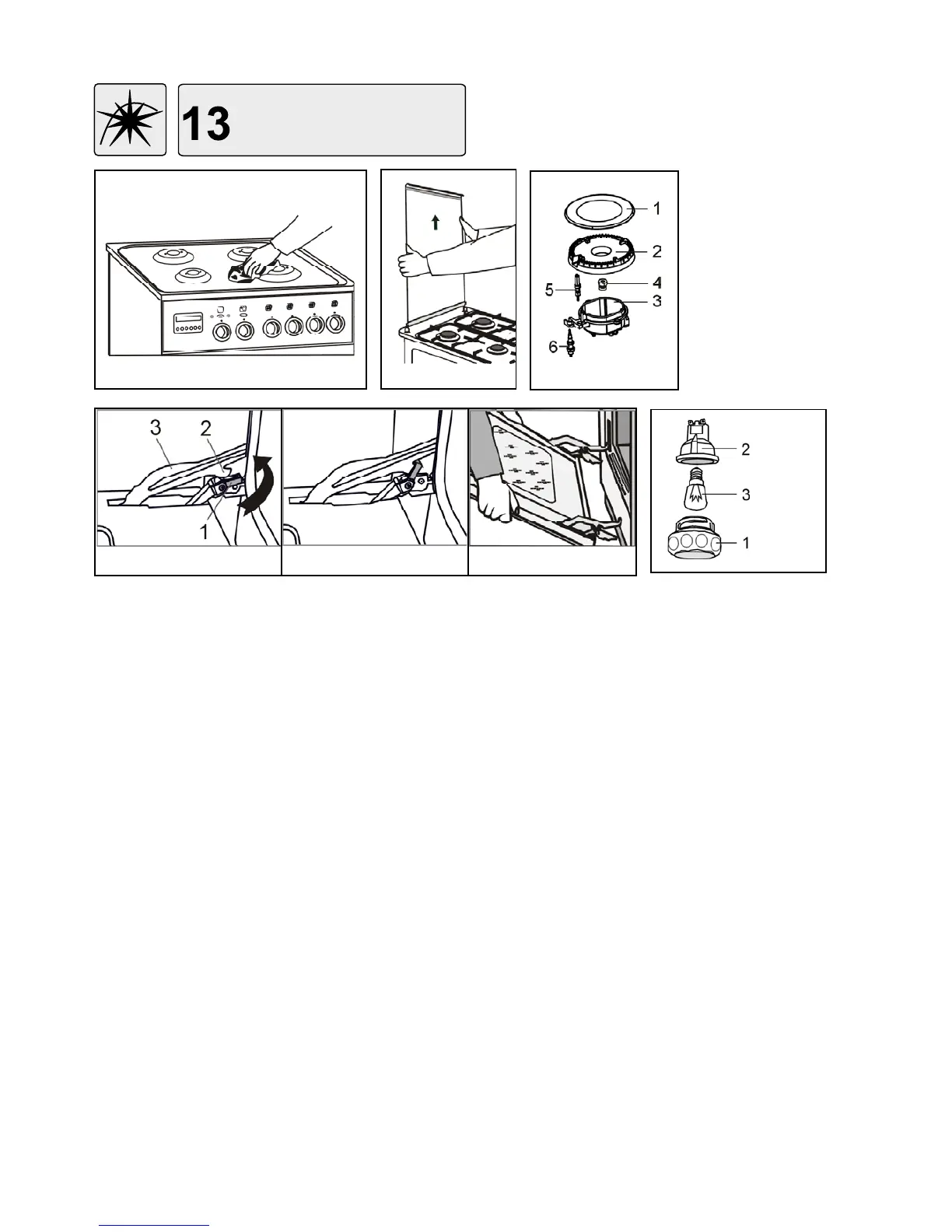 13

1
2
5
4
3
6

3 2
1

2
3
1