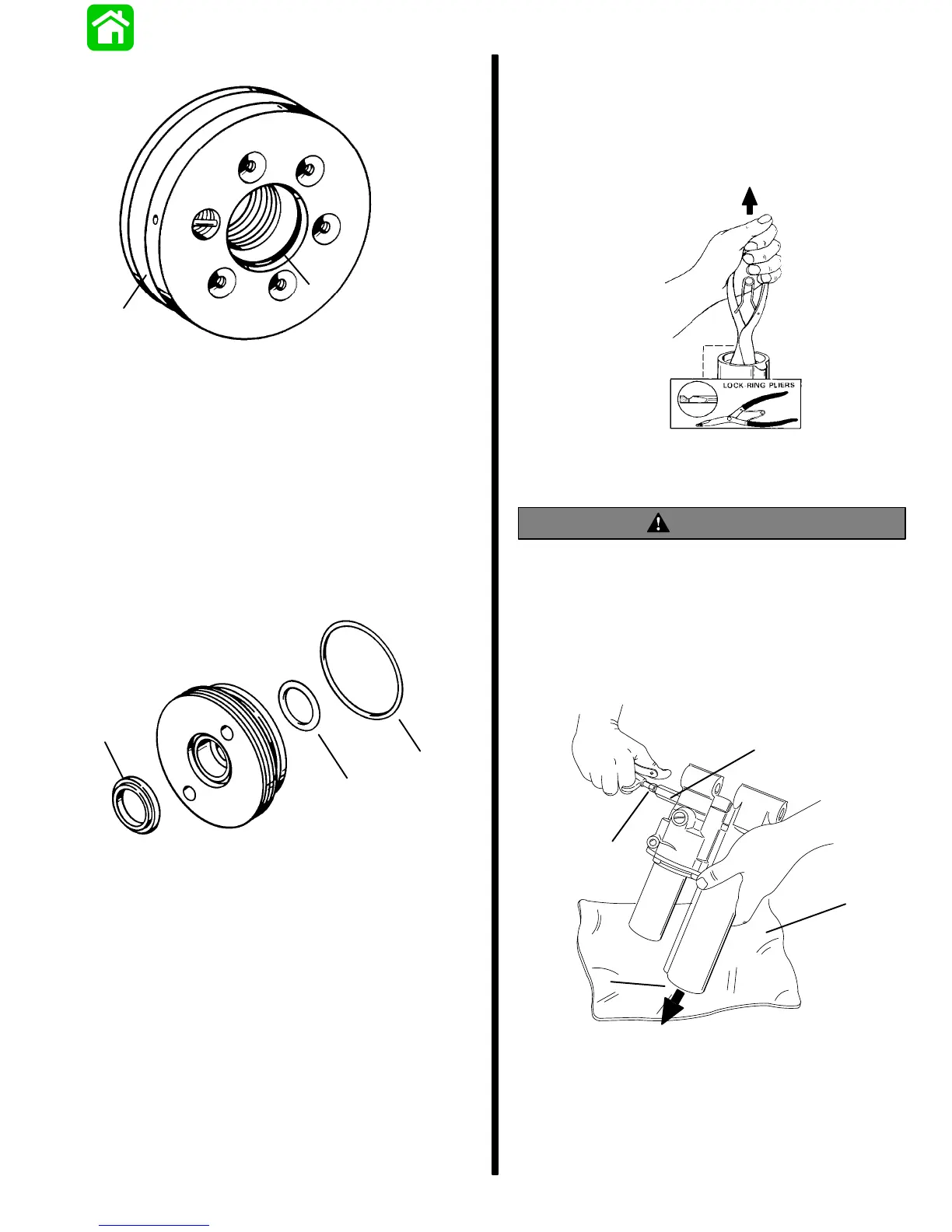 LOCK-RING PLIERS