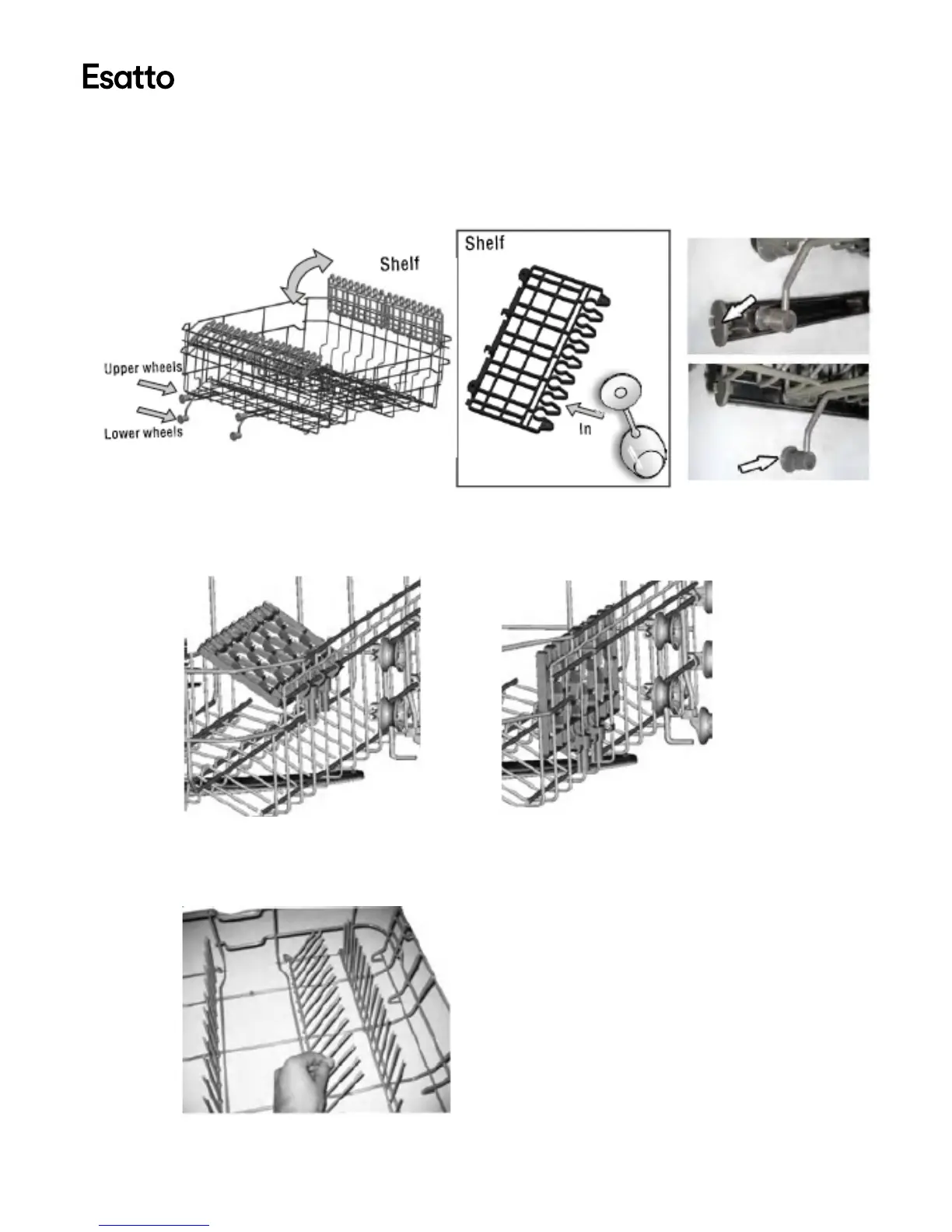 Esatto

Shelf

Upper wheels

Lower wheels

Shelf

In