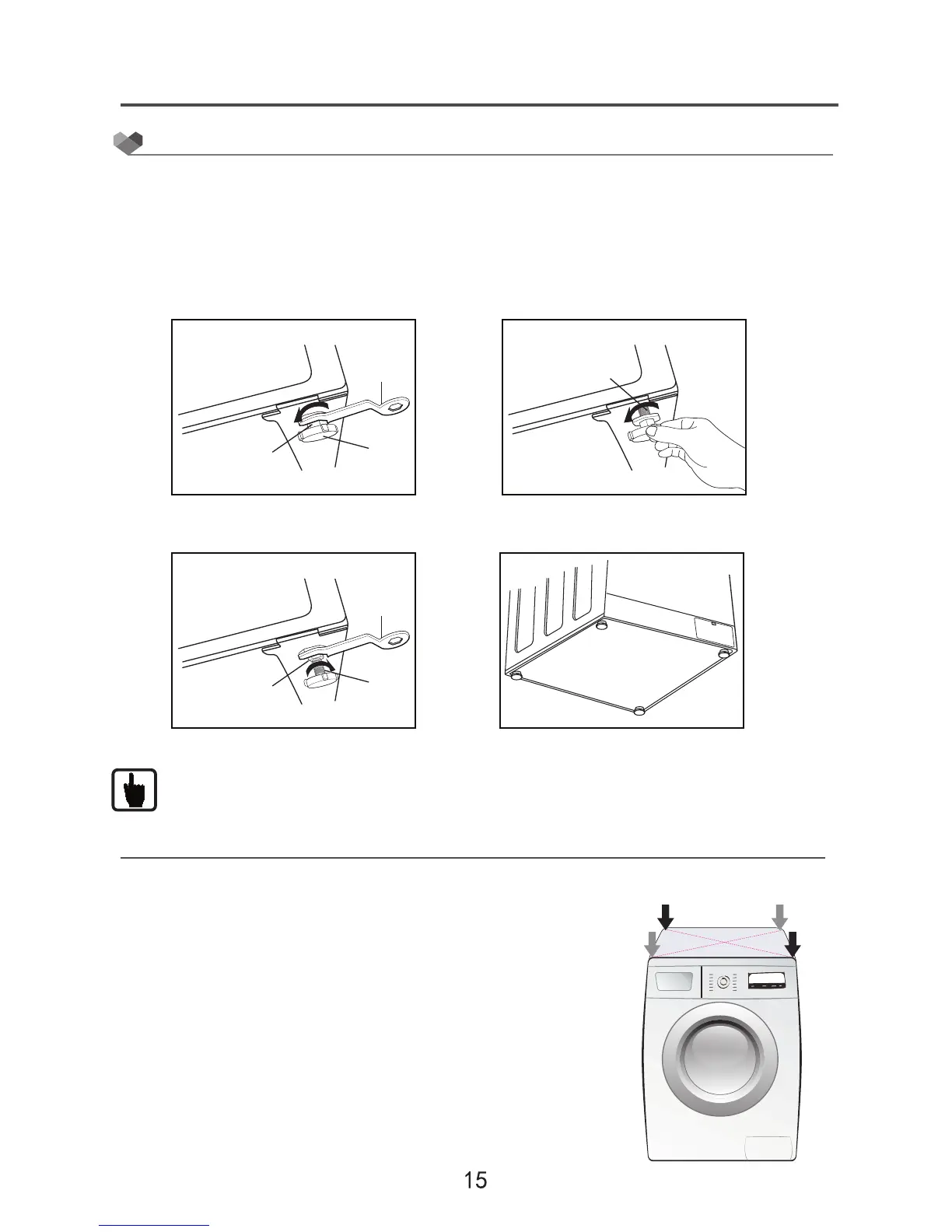 15