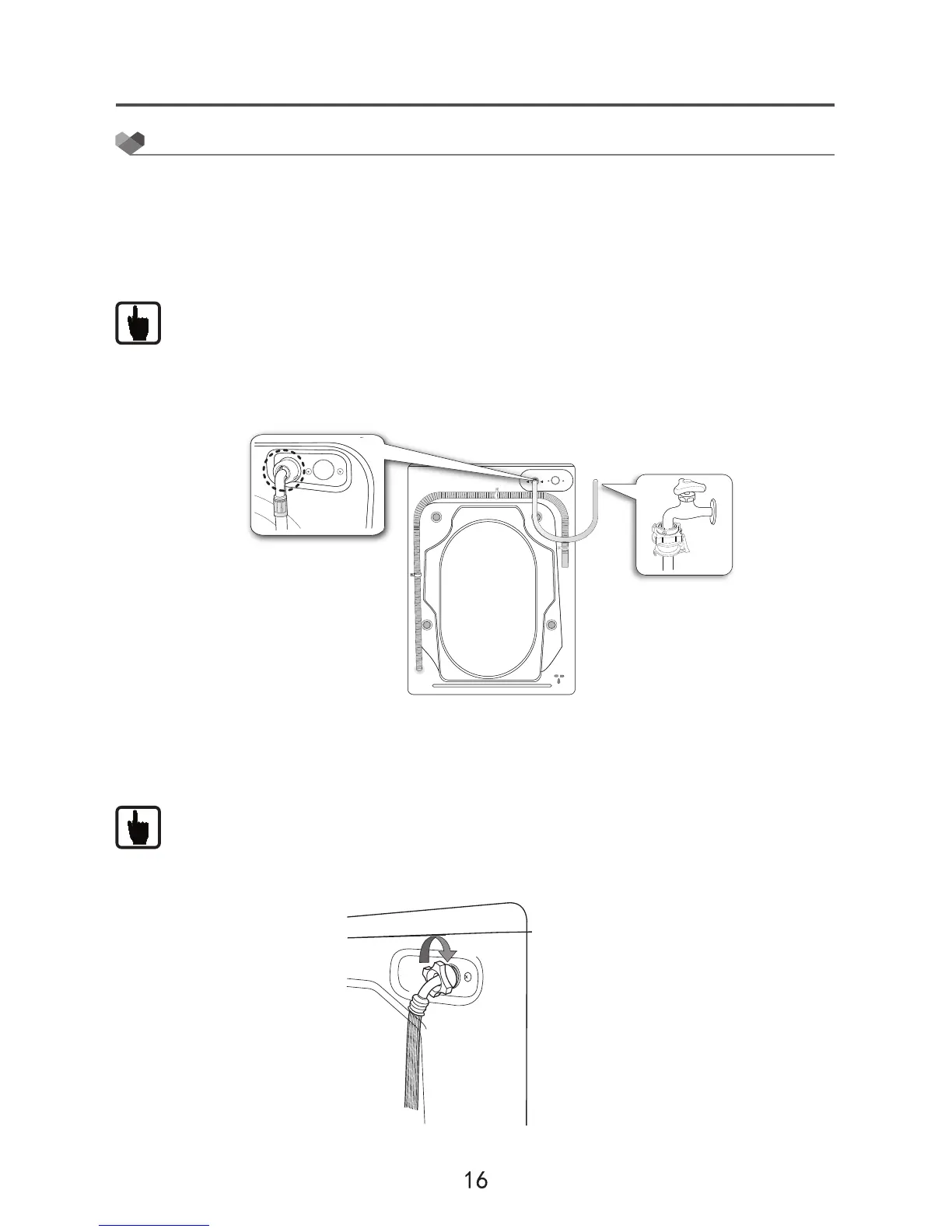 16