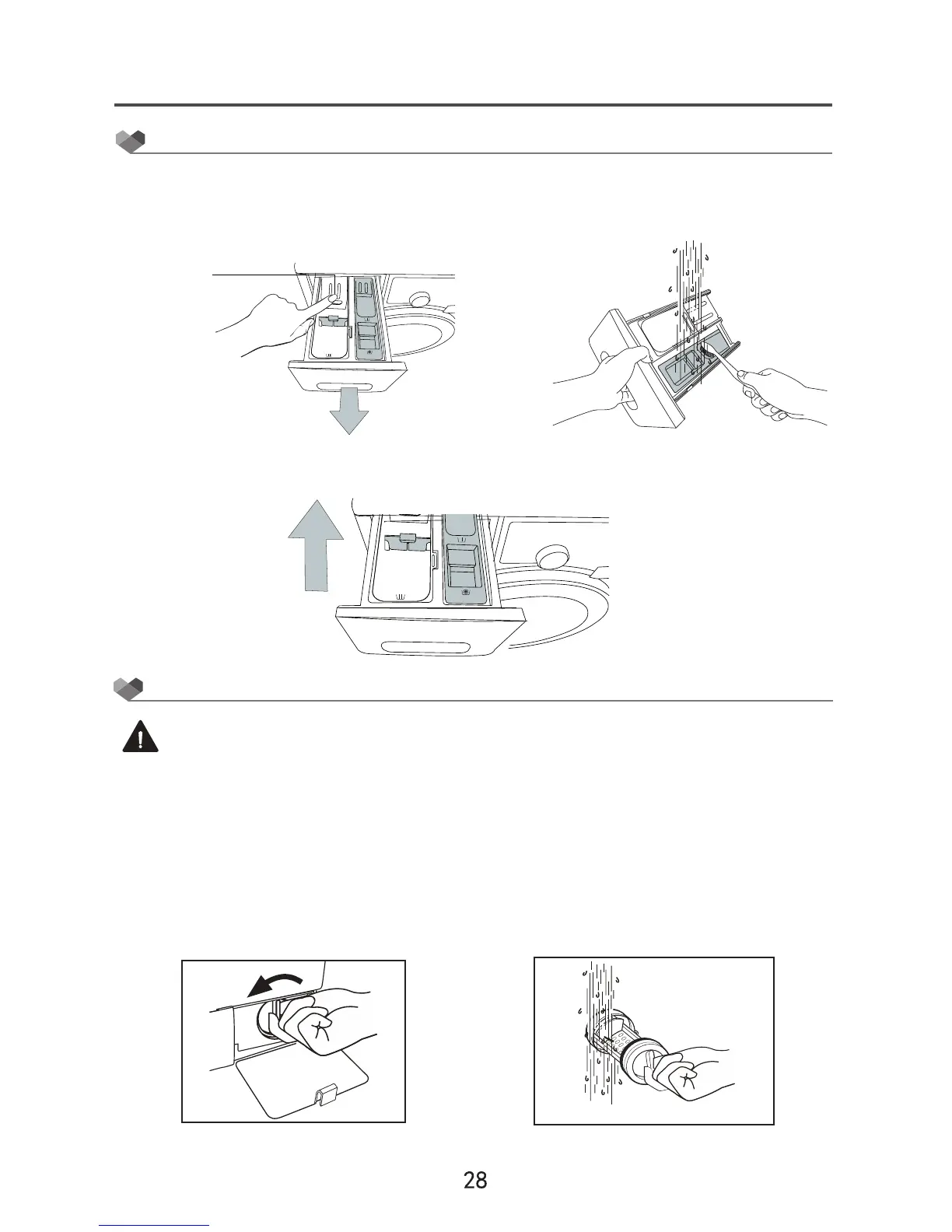 28