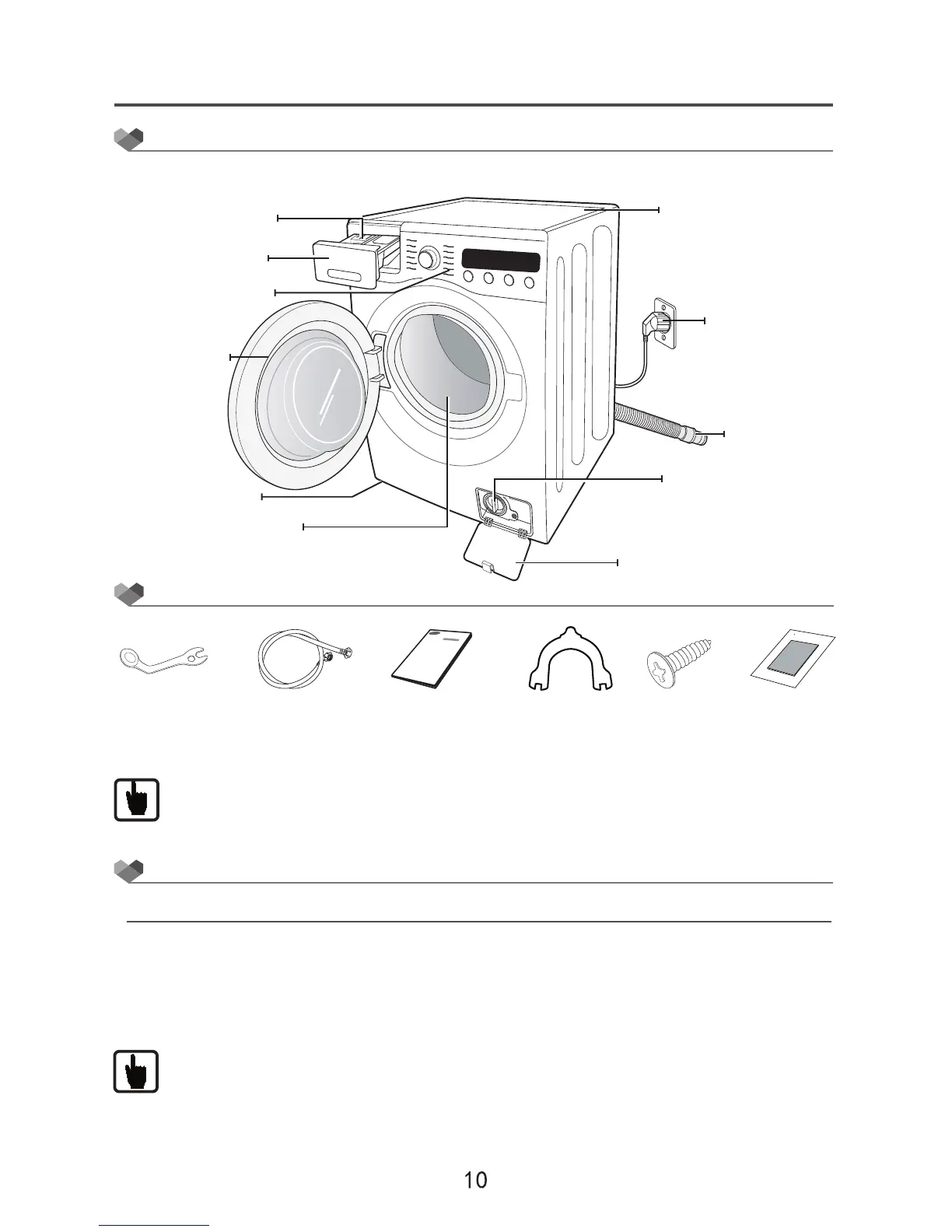 10