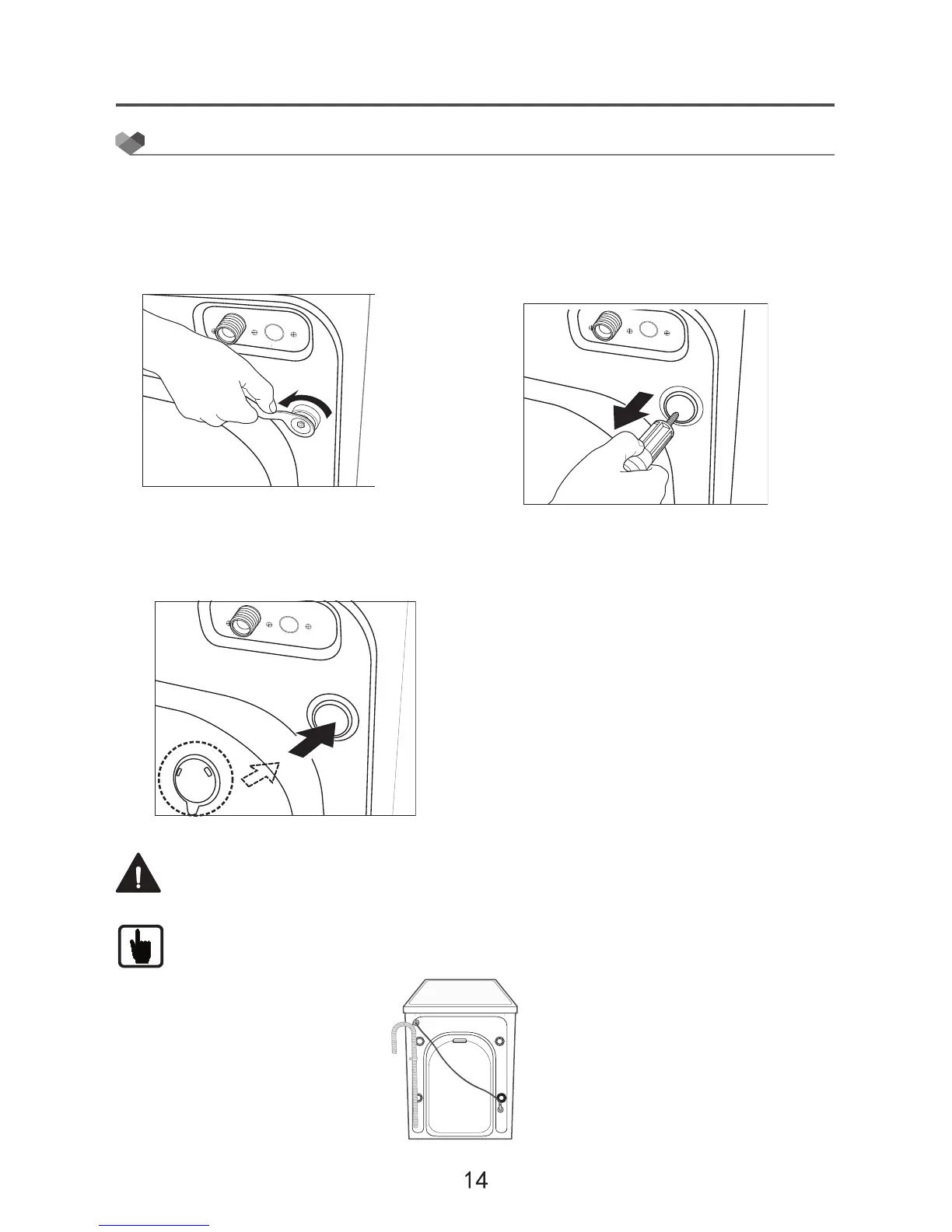 14