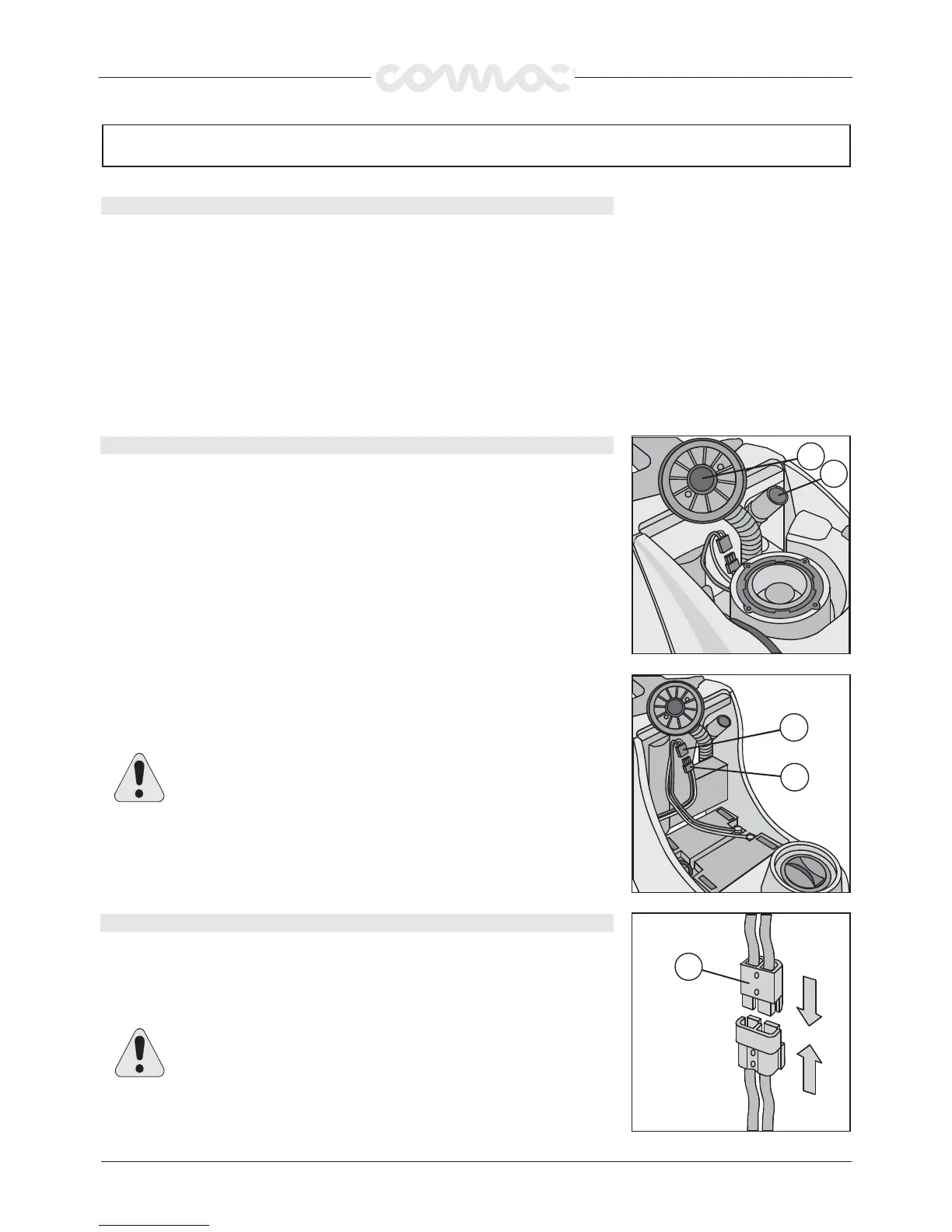 comac