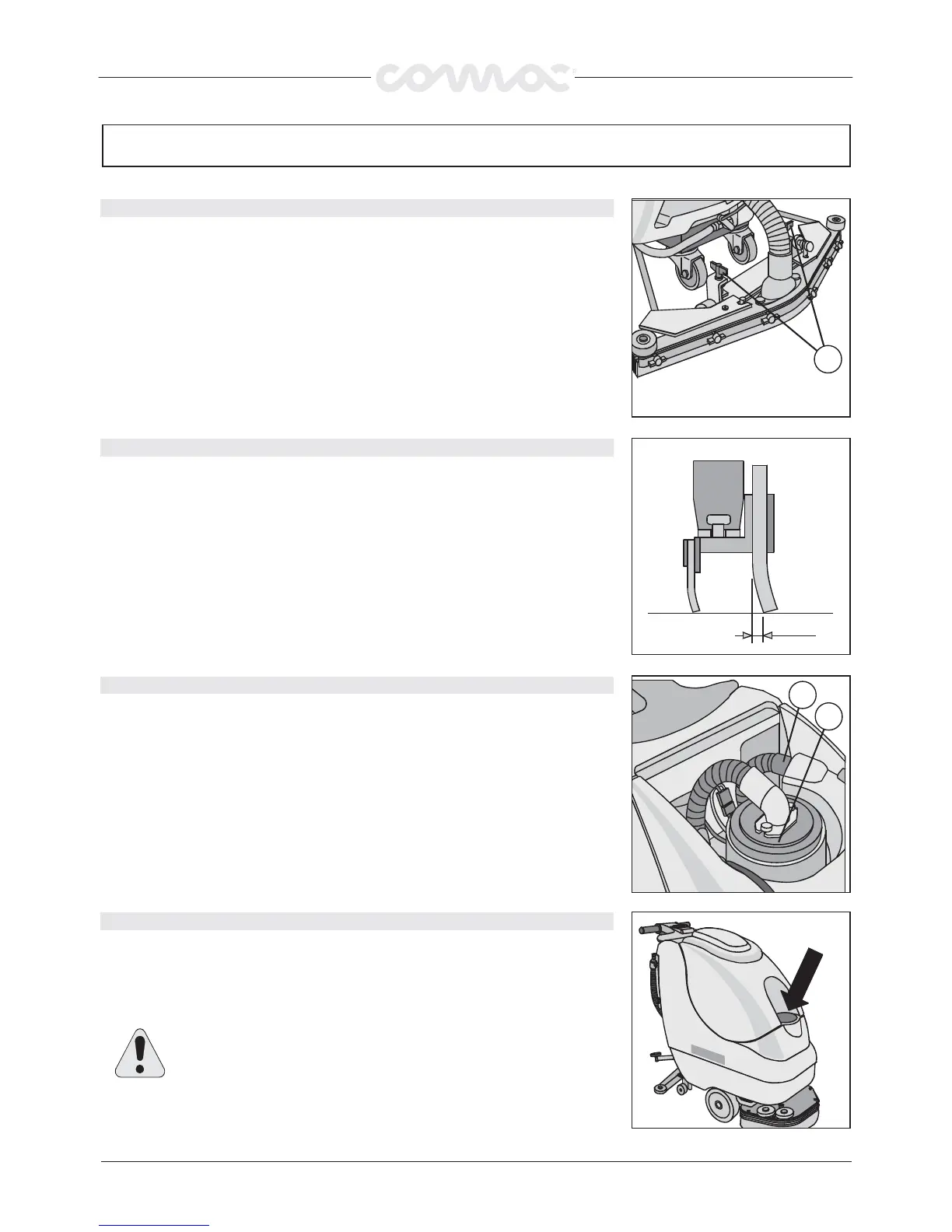 comac