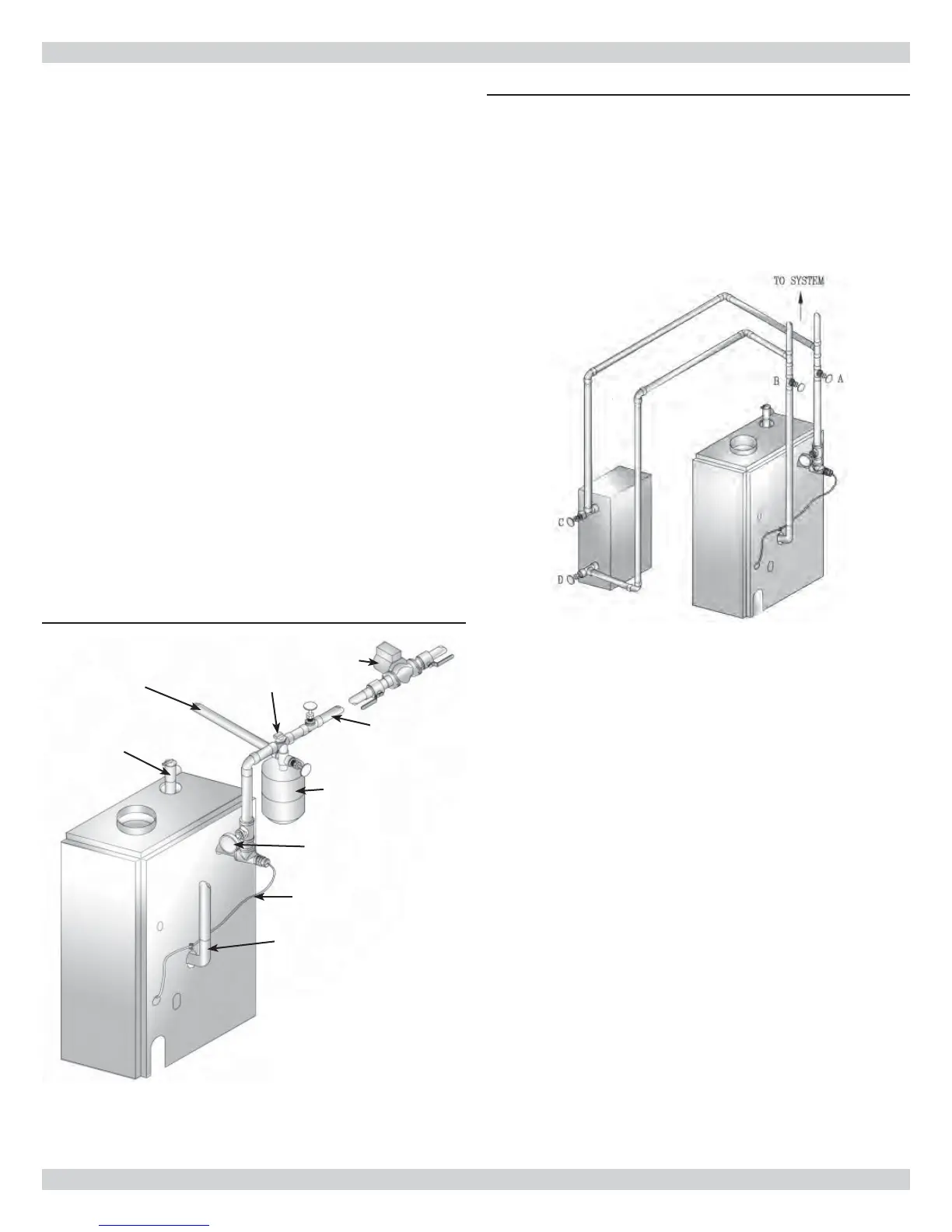 TO SYSTEM

B

A

C

D