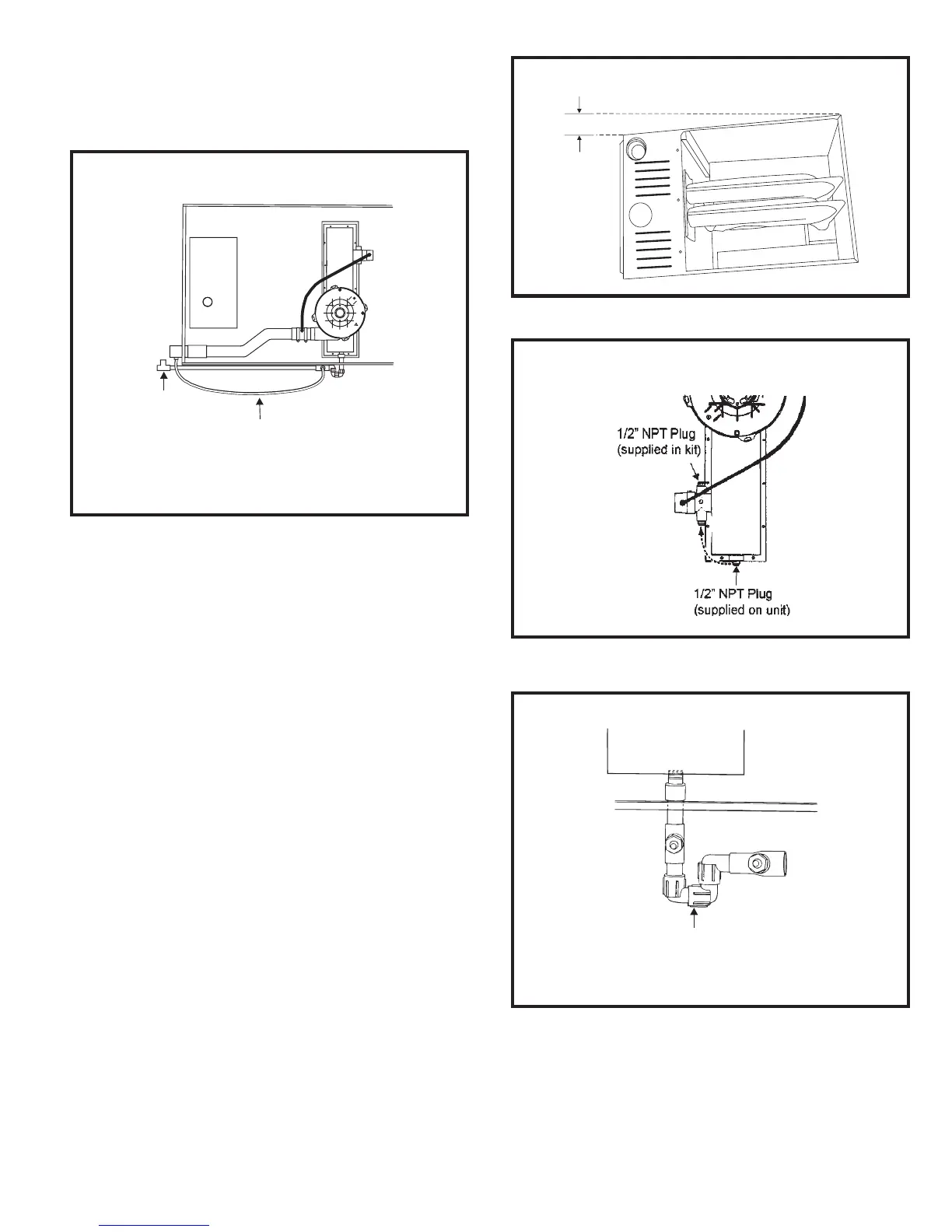 1/2" NPT Plug
(supplied in kit)

1/2" NPT Plug
(supplied on unit)