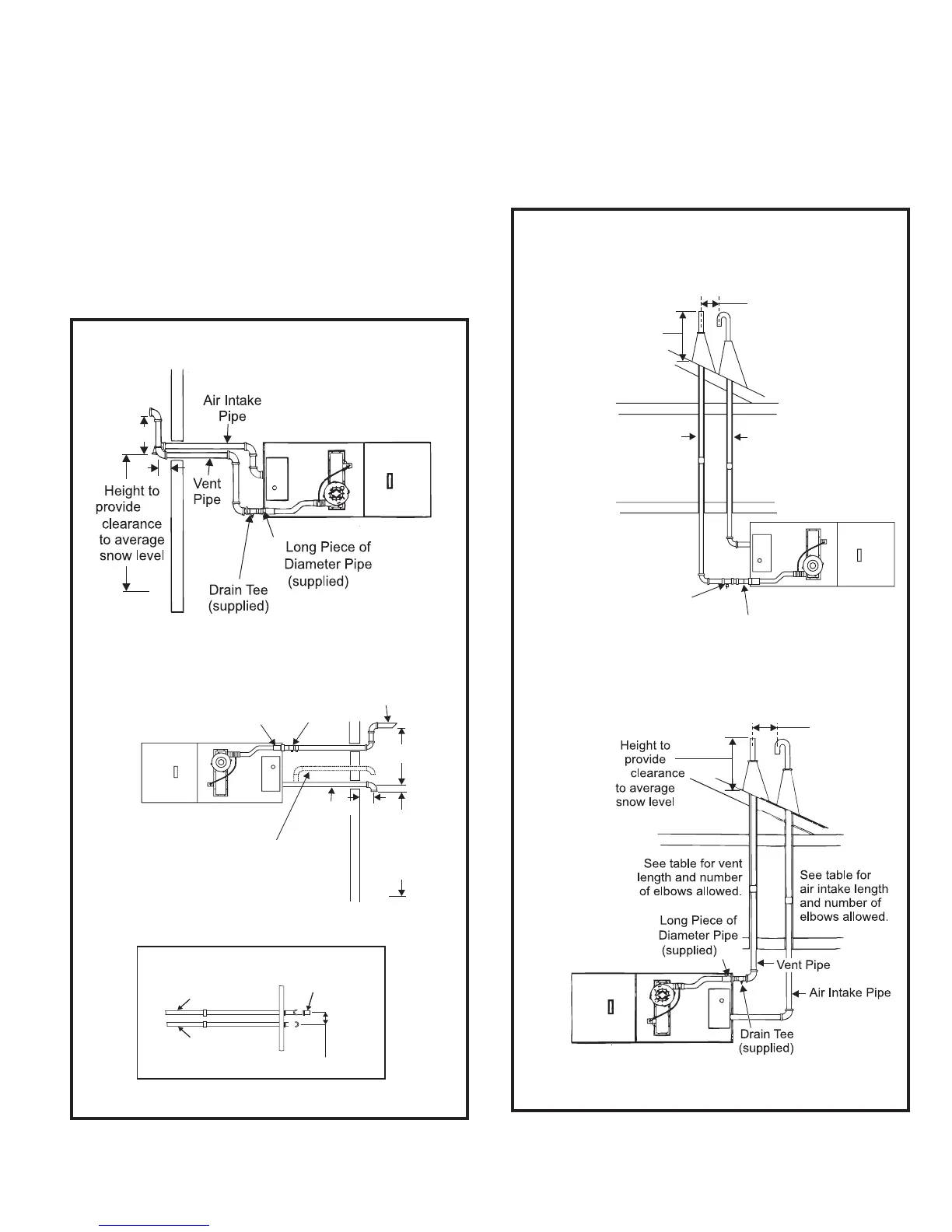 Air Intake Pipe

Vent Pipe

Height to provide clearance to average snow level

Long Piece of Diameter Pipe (supplied)

Drain Tee (supplied)

Height to provide clearance to average snow level

See table for vent length and number of elbows allowed.

See table for air intake length and number of elbows allowed.

Long Piece of Diameter Pipe (supplied)

Vent Pipe

Air Intake Pipe

Drain Tee (supplied)