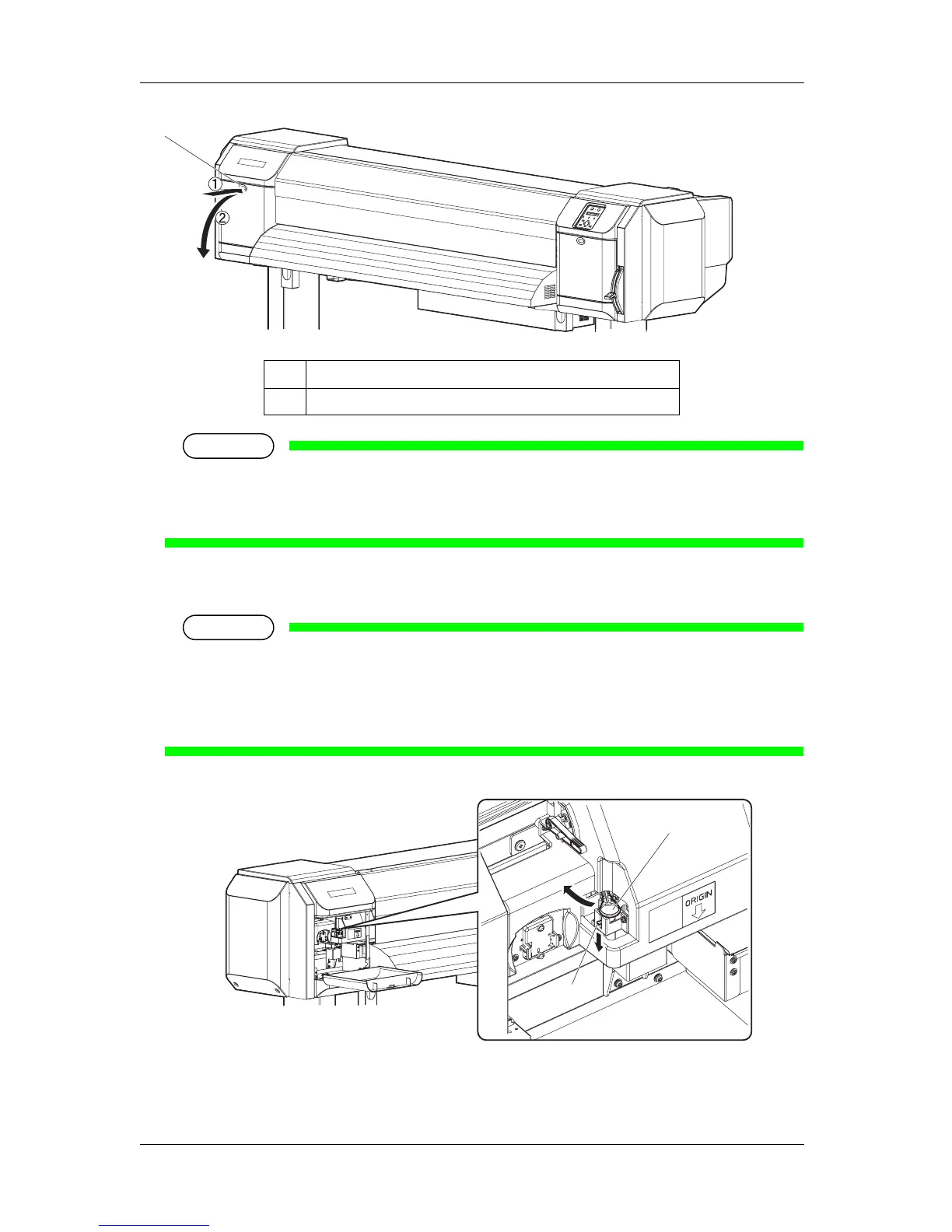 ①

②

ORIGIN