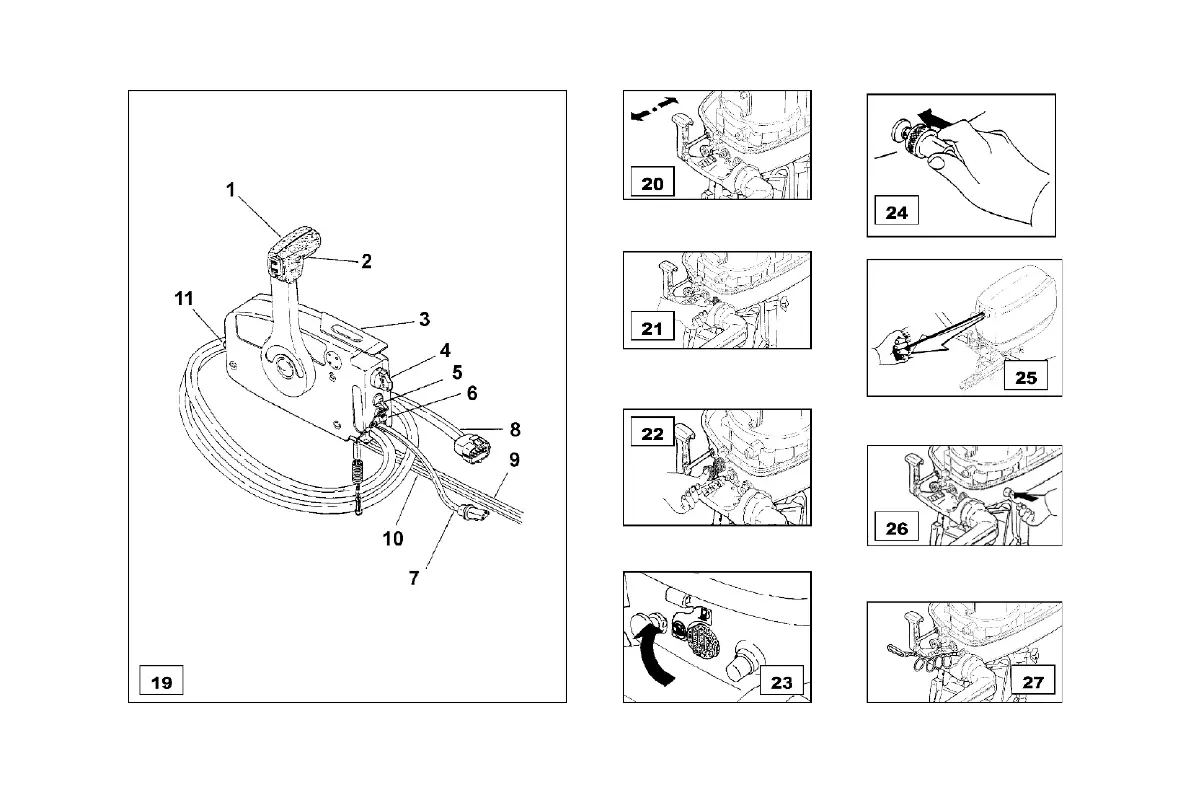 1
2
11
3
4
5
6
8
9
10
7
19

20
21
22
23

24
25
26
27