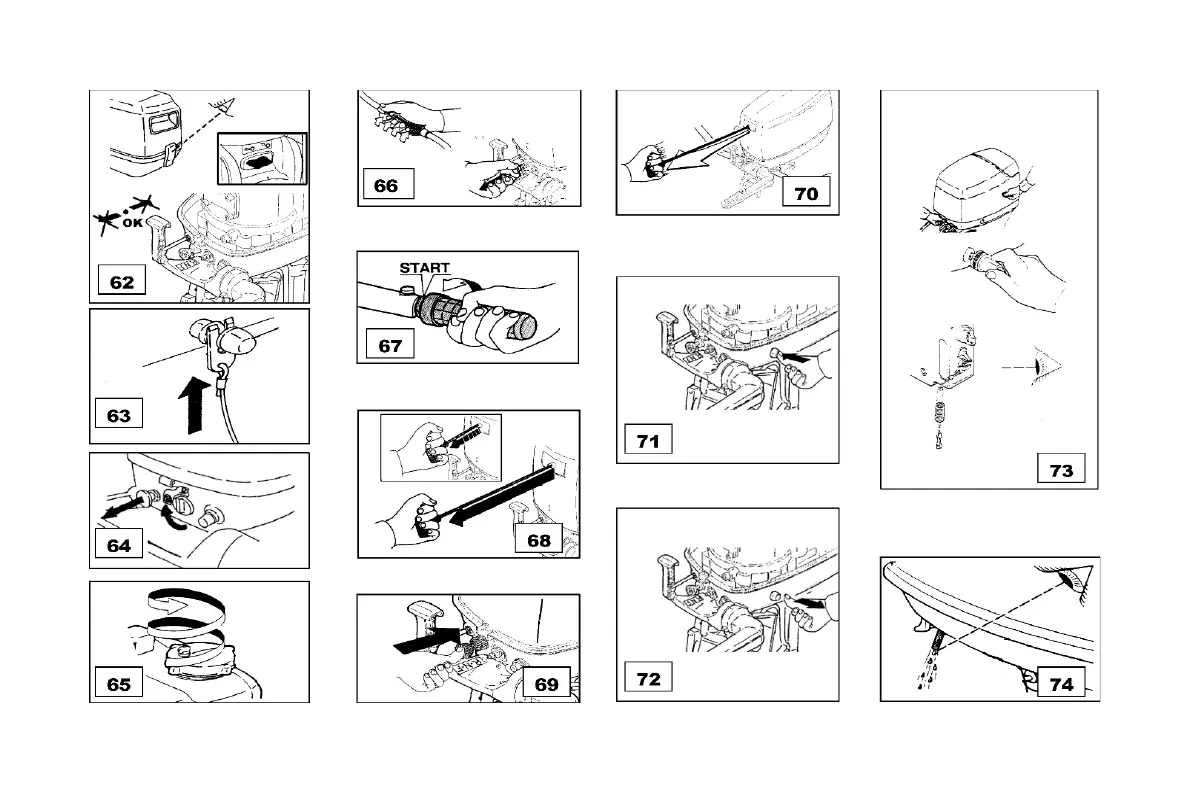 OK

62

63

64

65

66

START

67

68

69

70

71

72

73

74