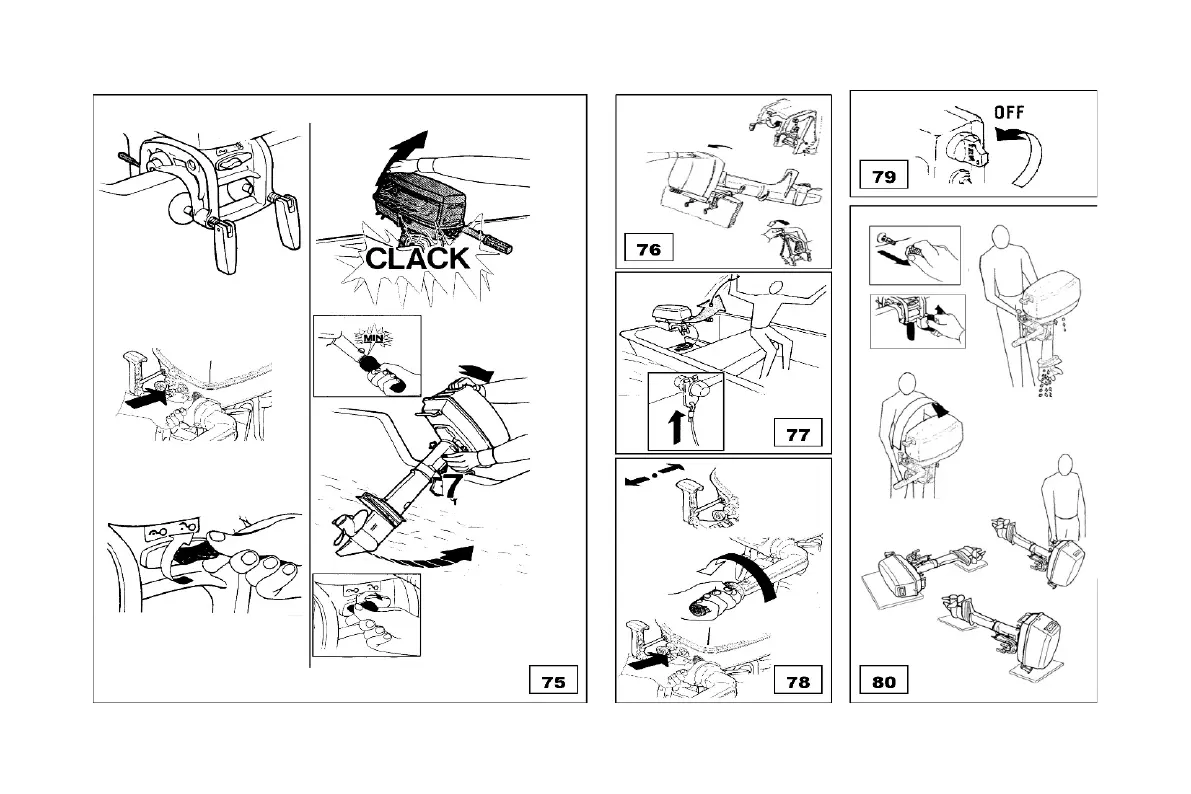 CLACK

MIN

75

76

77

78

OFF

79

80