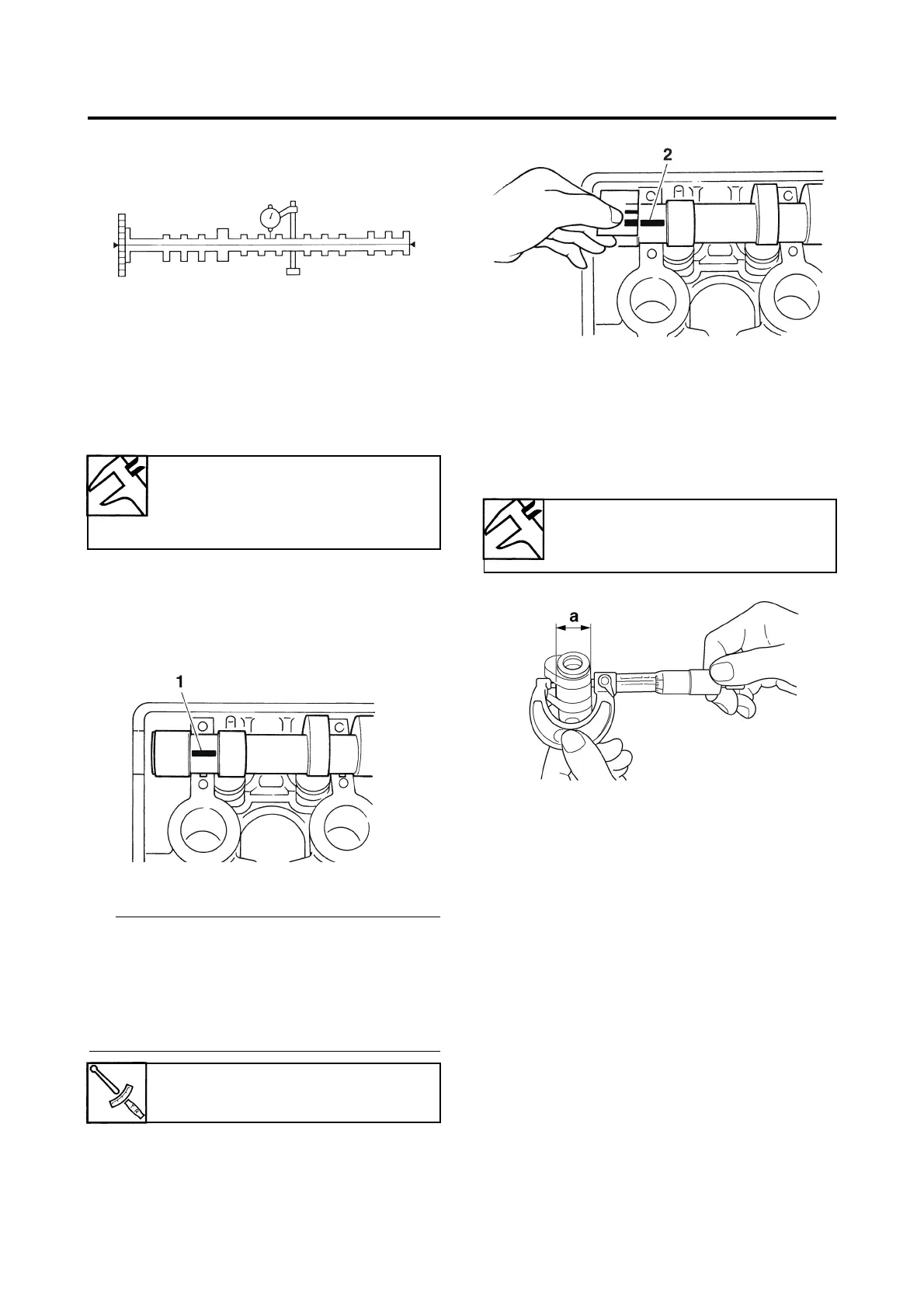 2

1

a