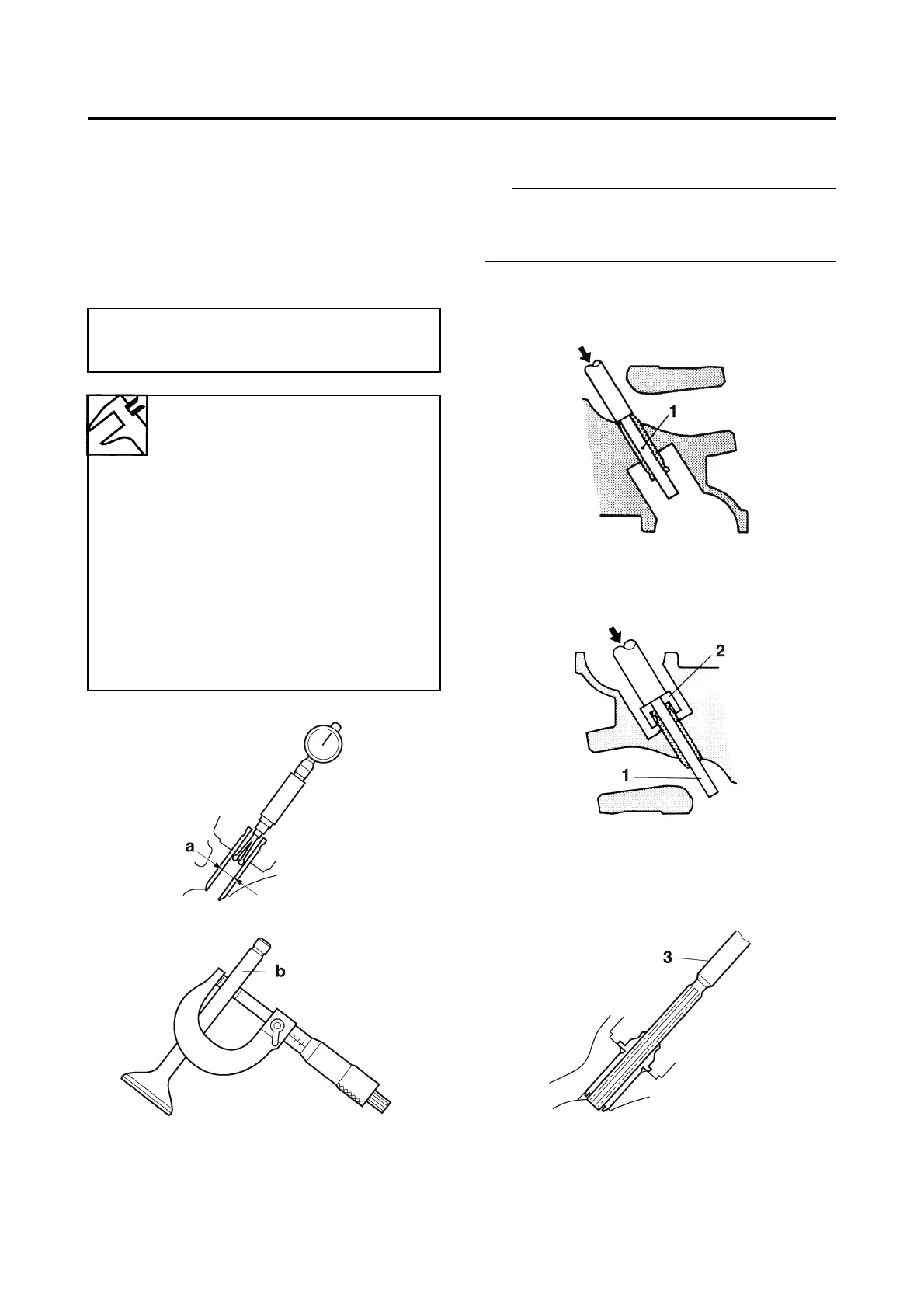 1

2

1

a

b

3