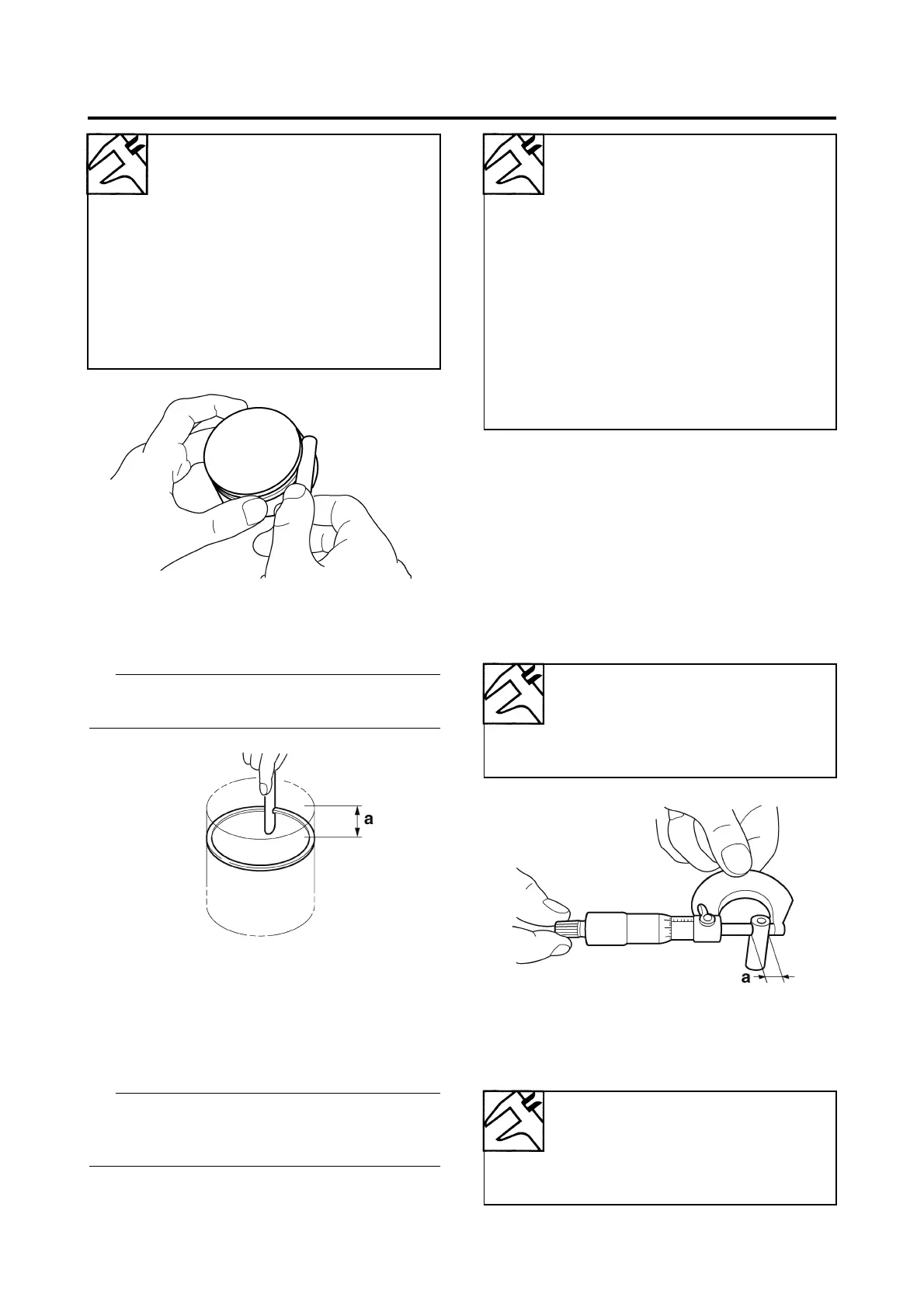 a

a