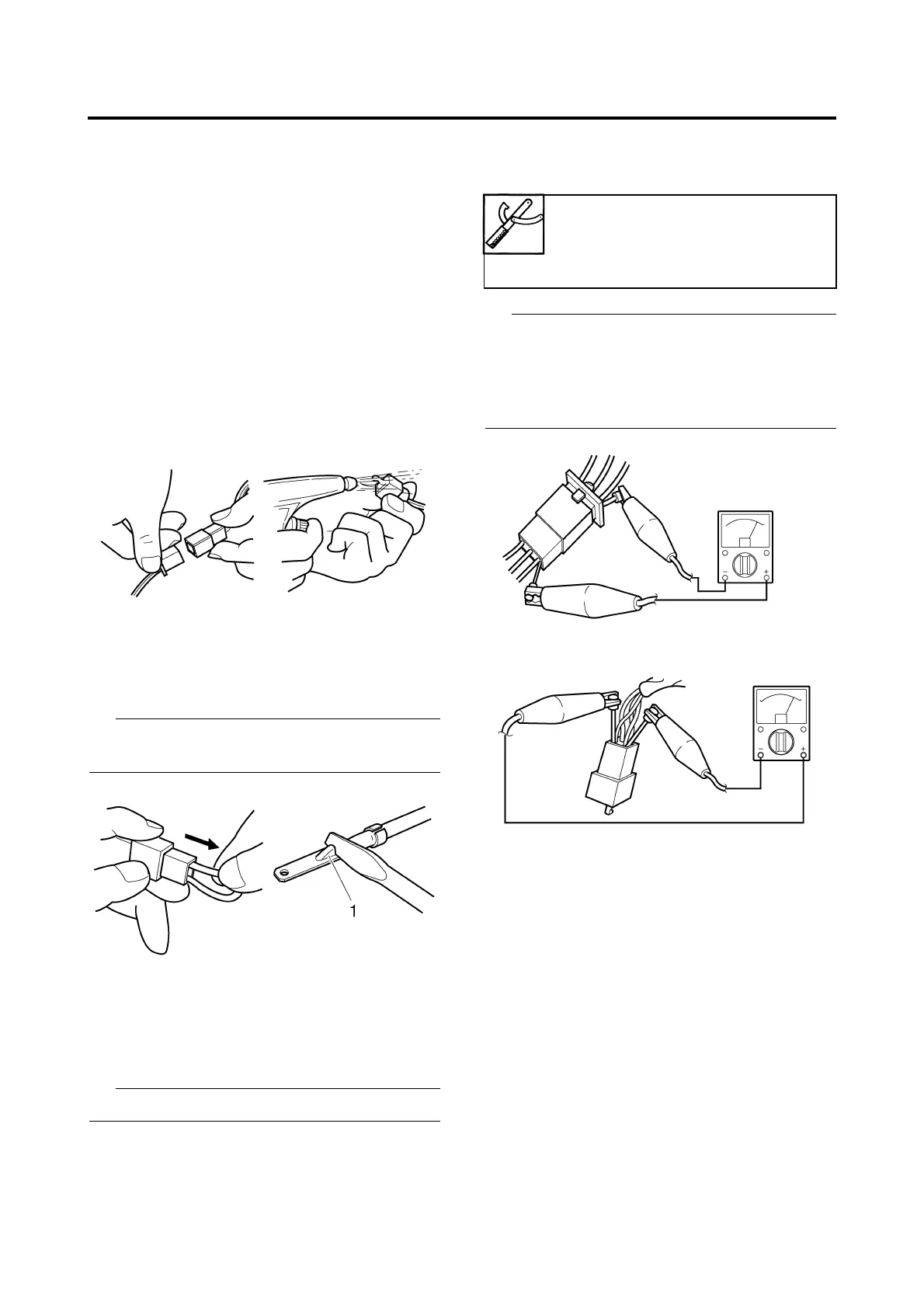 1