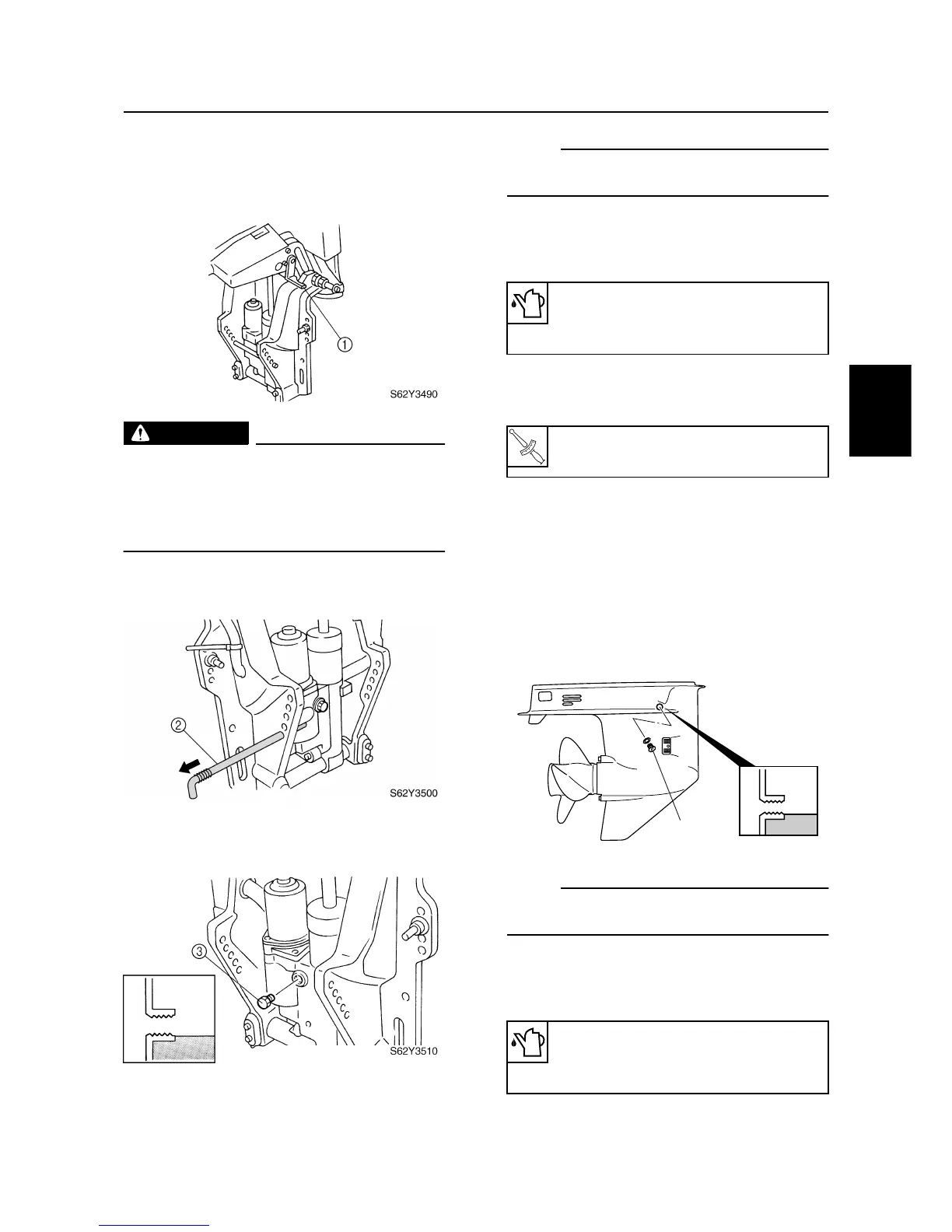 ①

S62Y3490

②

S62Y3500

③

S62Y3510