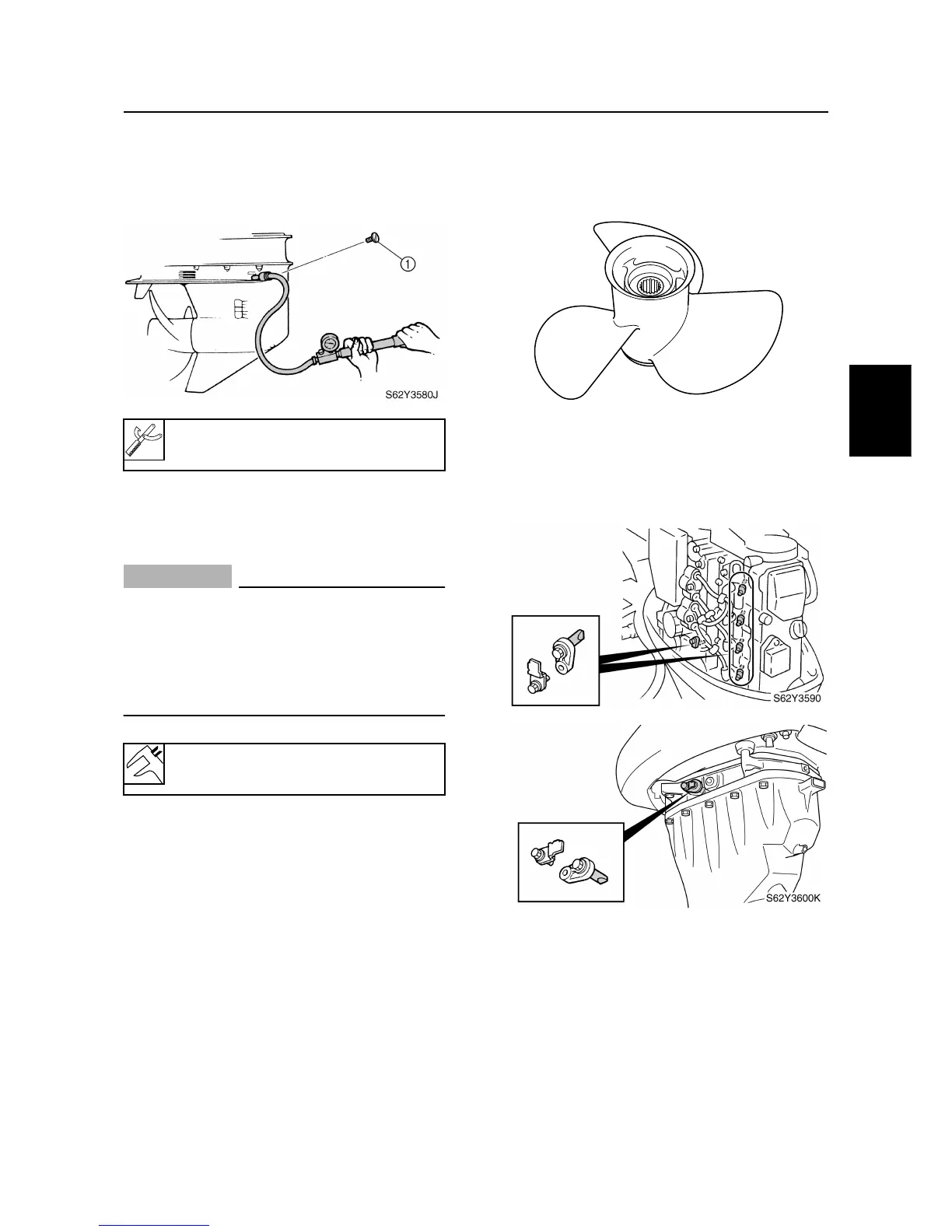 ①

S62Y3580J

S62Y3590

S62Y3600K