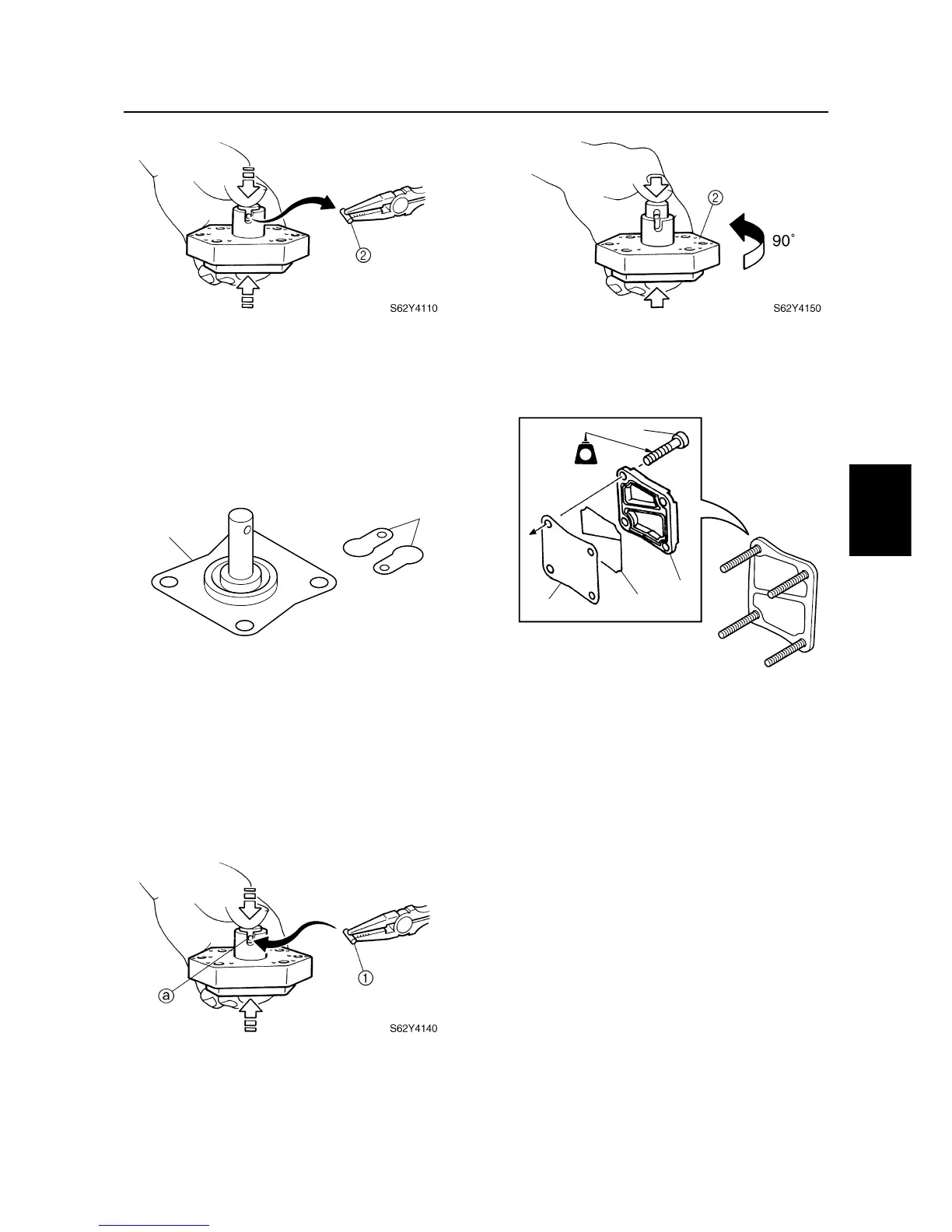 ②

S62Y4110

②

90˚

S62Y4150

ⓐ

①

S62Y4140