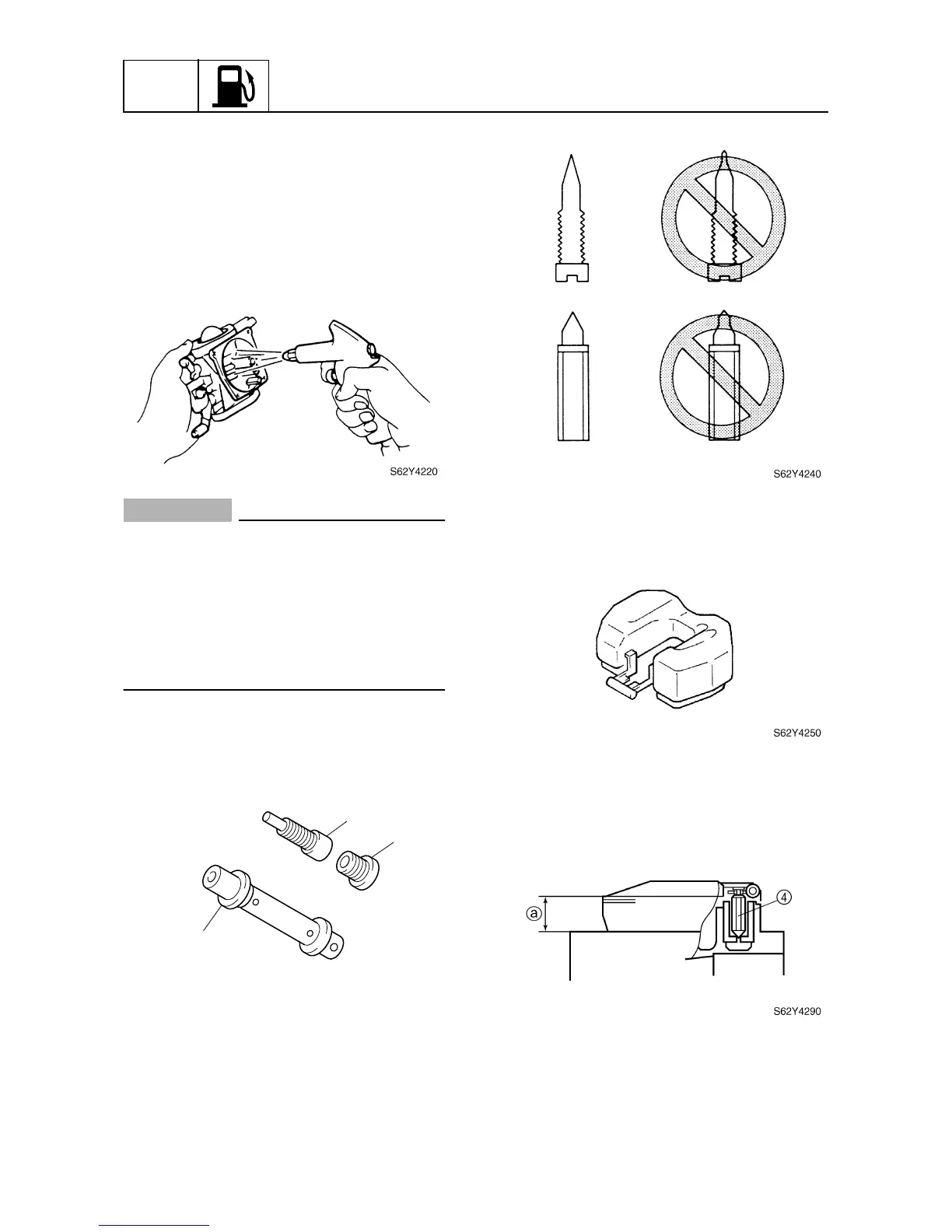 S62Y4220

S62Y4240

S62Y4250

ⓐ

④

S62Y4290