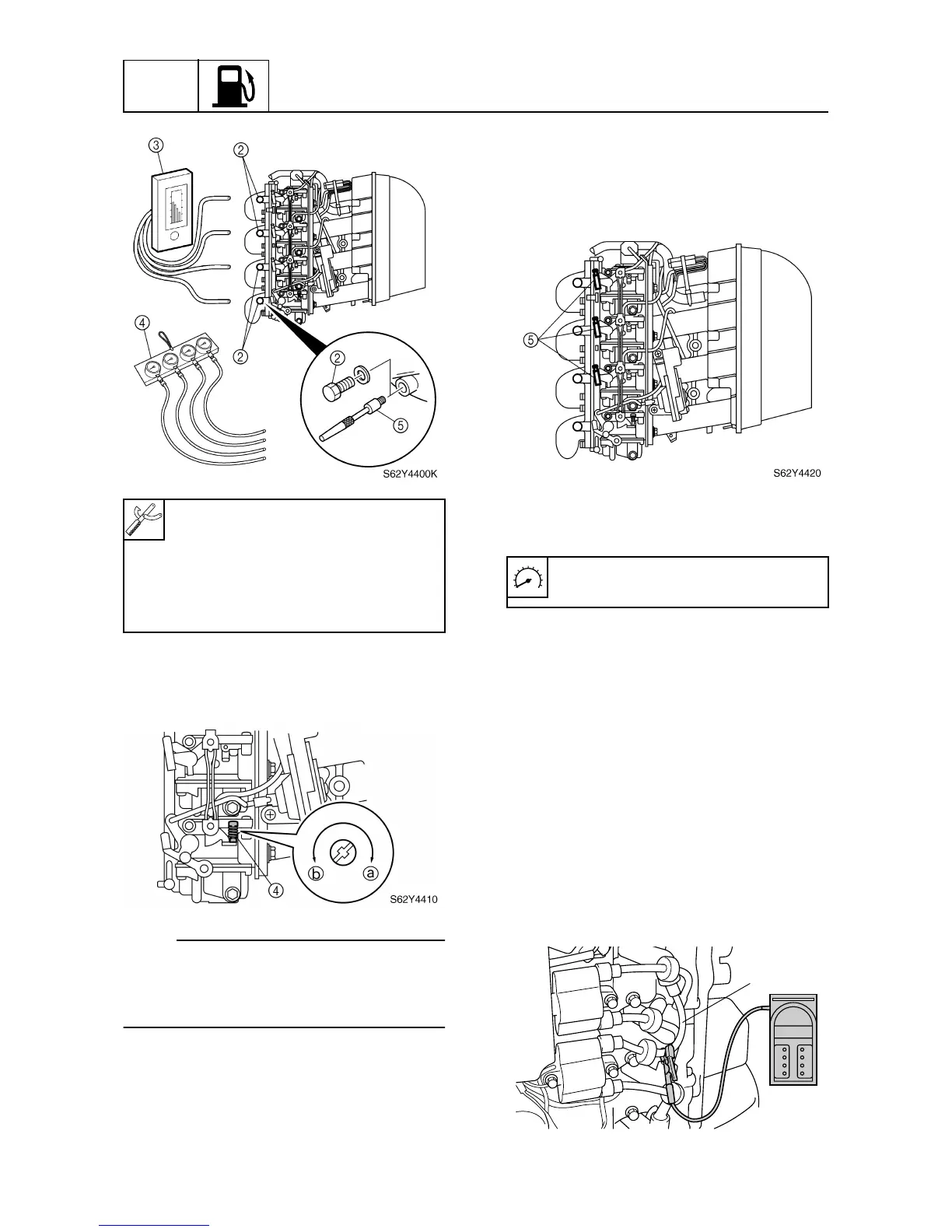 ③
②
④
②
②
⑤
S62Y4400K

⑤
S62Y4420

④
ⓑ
ⓐ
S62Y4410