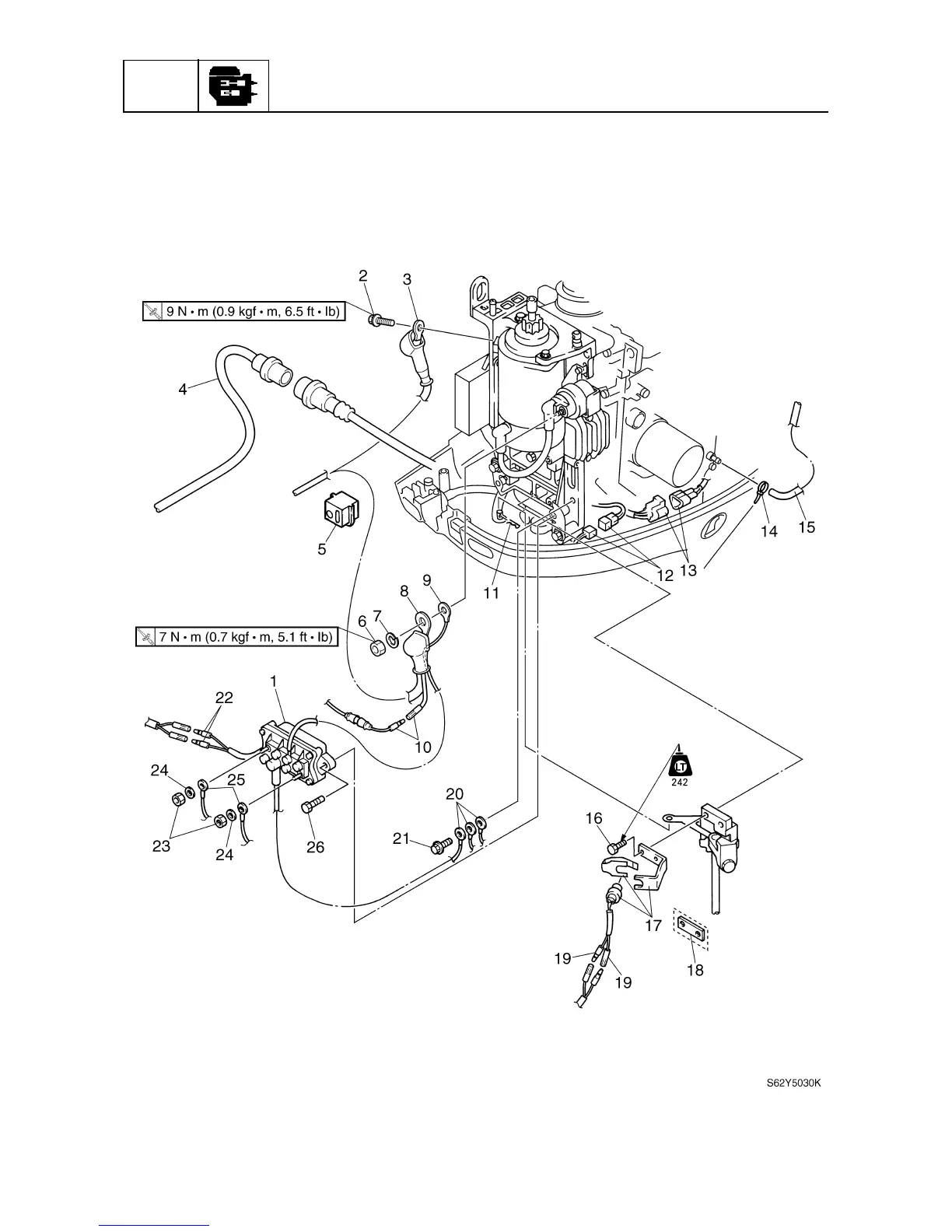 2
3
9 N • m (0.9 kgf • m, 6.5 ft • lb)
4
5
14
15
12
13
11
9
8
7
6
7 N • m (0.7 kgf • m, 5.1 ft • lb)
1
22
10
24
25
23
24
26
20
21
LT
242
16
17
18
19
19
S62Y5030K