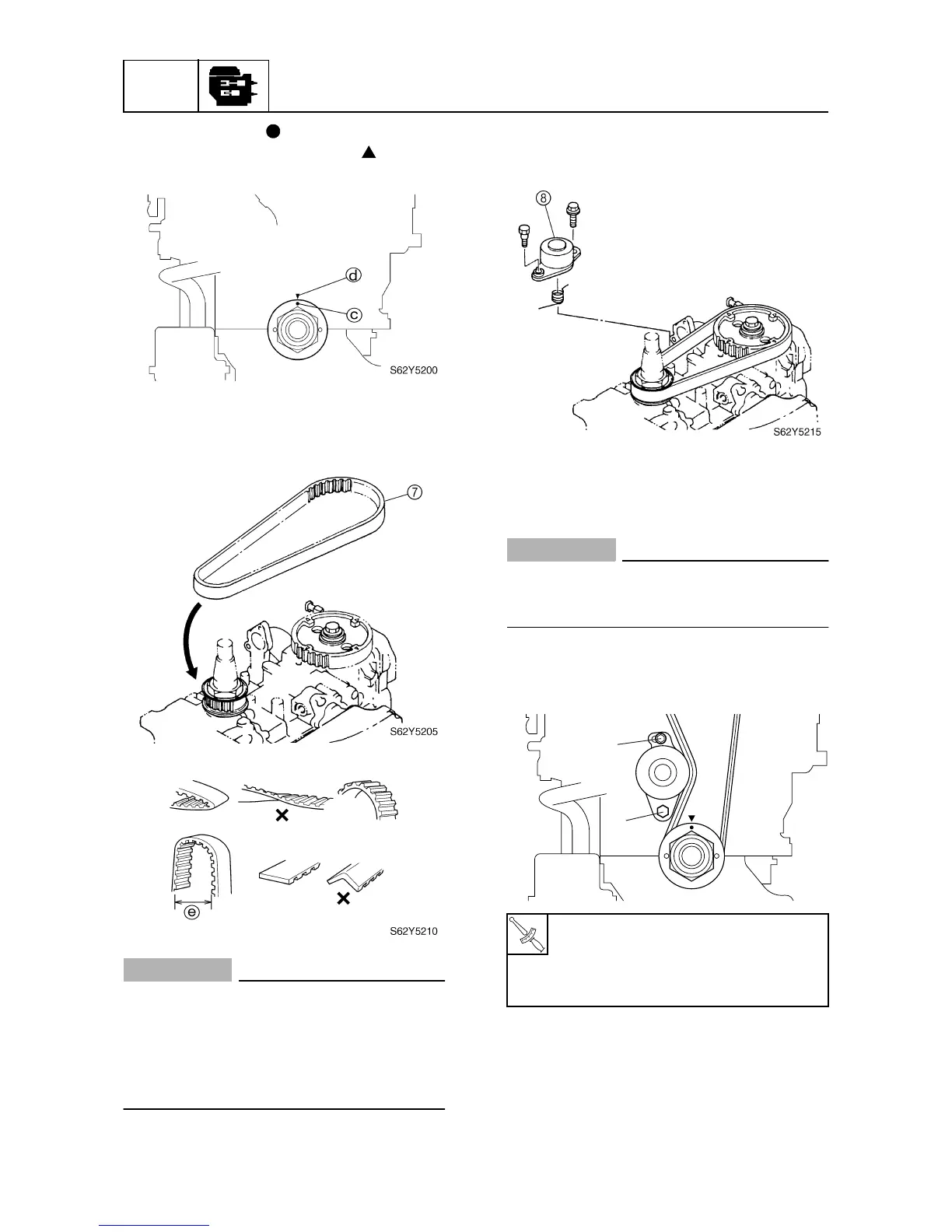 d

c

S62Y5200

8

S62Y5215

7

S62Y5205

e

S62Y5210