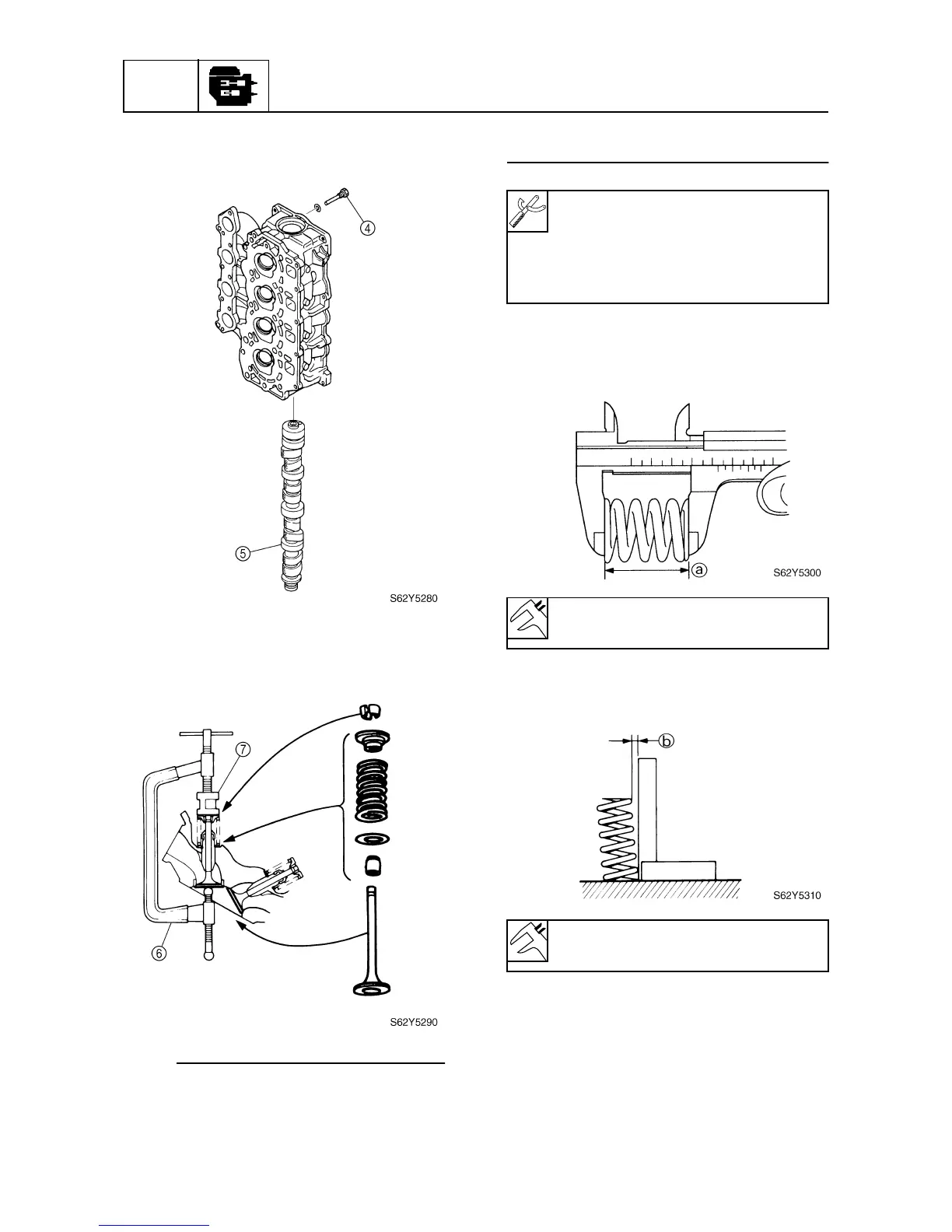 ④

⑤

S62Y5280

⑦

⑥

S62Y5290

ⓐ

S62Y5300

ⓑ

S62Y5310