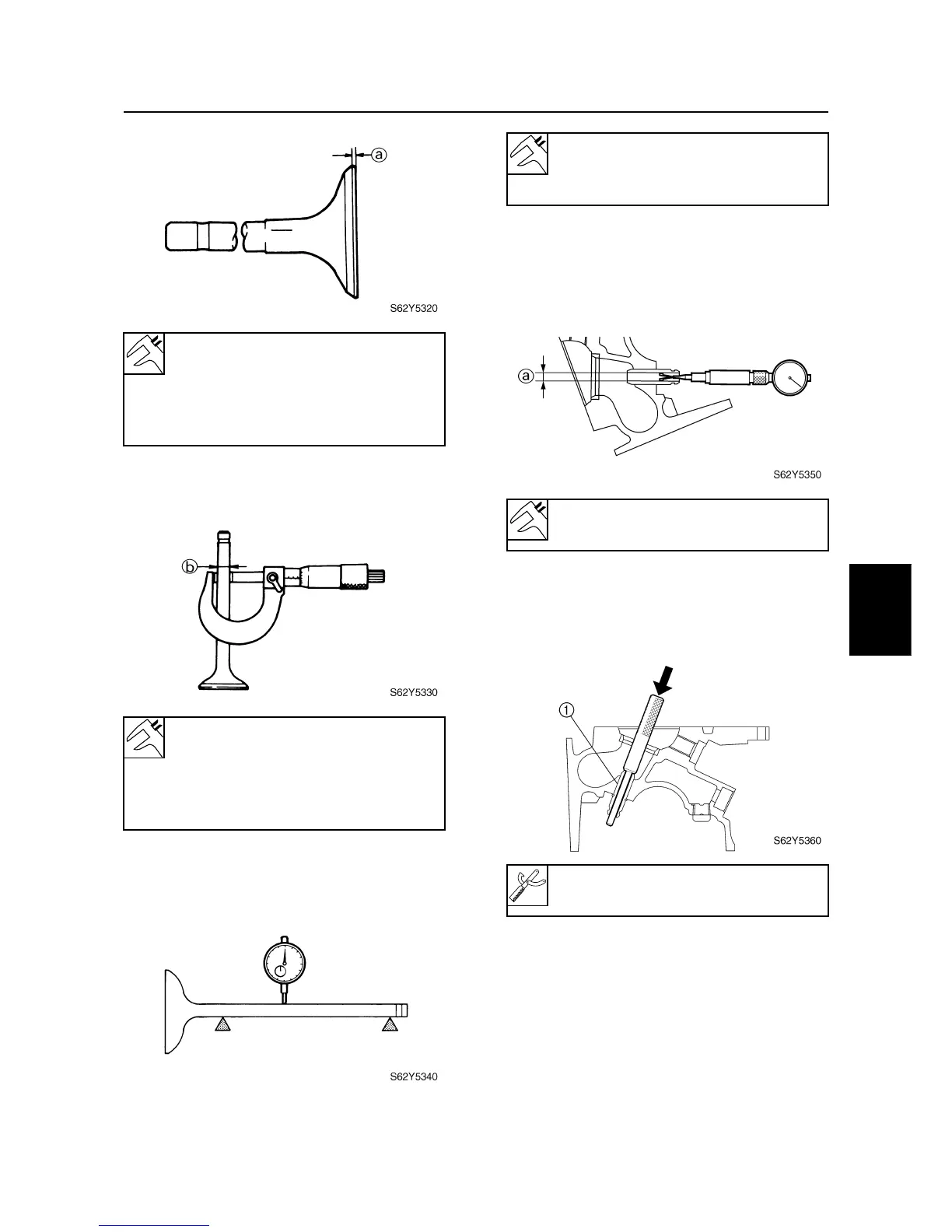 ⓐ

S62Y5320

ⓑ

S62Y5330

S62Y5340

ⓐ

S62Y5350

①

S62Y5360