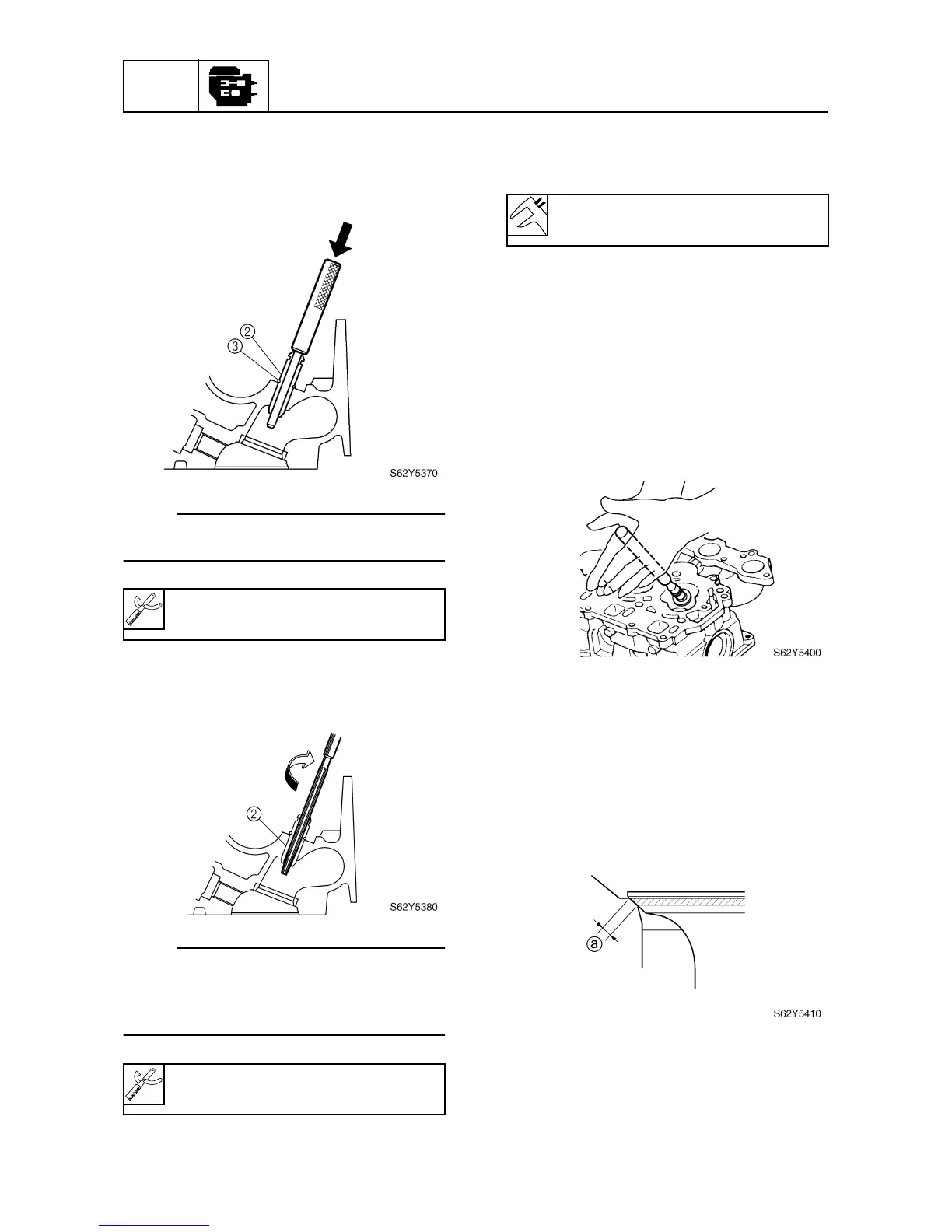 ②
③
S62Y5370

S62Y5400

②
S62Y5380

ⓐ
S62Y5410