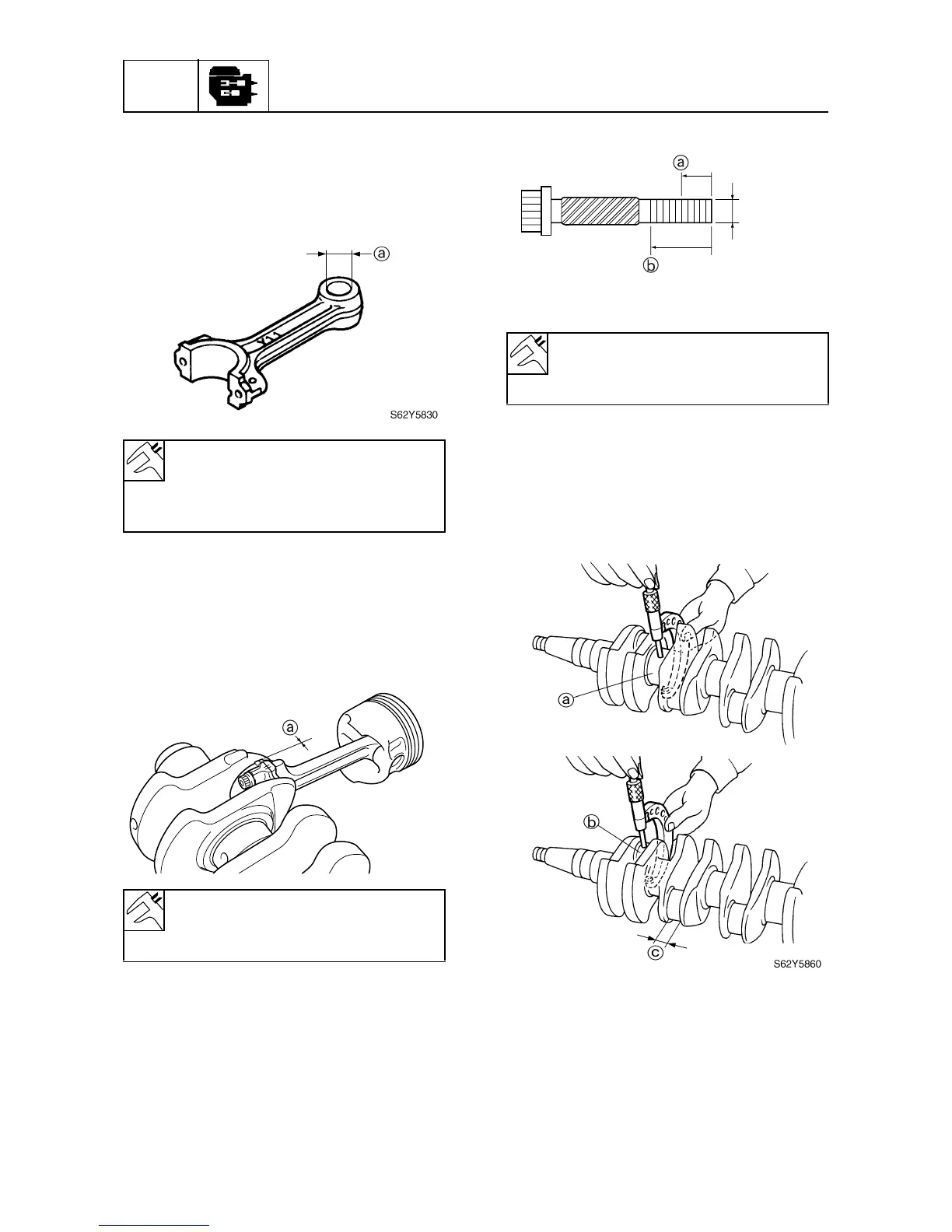 ⓐ

S62Y5830

ⓐ

ⓐ

ⓑ

ⓐ

ⓑ

ⓒ

S62Y5860