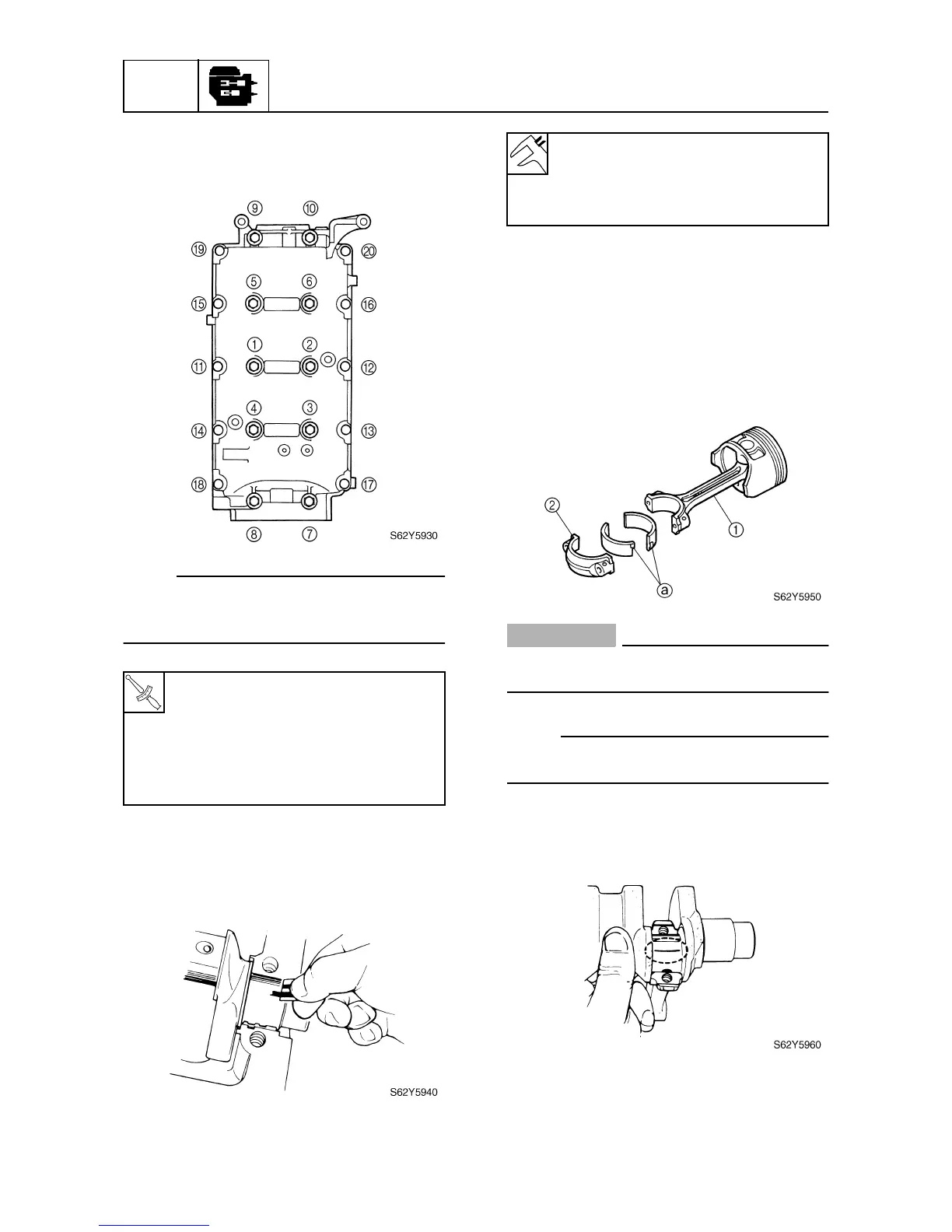 ⑨ ⑩
⑲ ⑳
⑤ ⑥
⑮ ⑯
① ②
⑪ ⑫
④ ③
⑭ ⑬
⑱ ⑰
⑧ ⑦
S62Y5930

S62Y5940

② ①
ⓐ
S62Y5950

S62Y5960