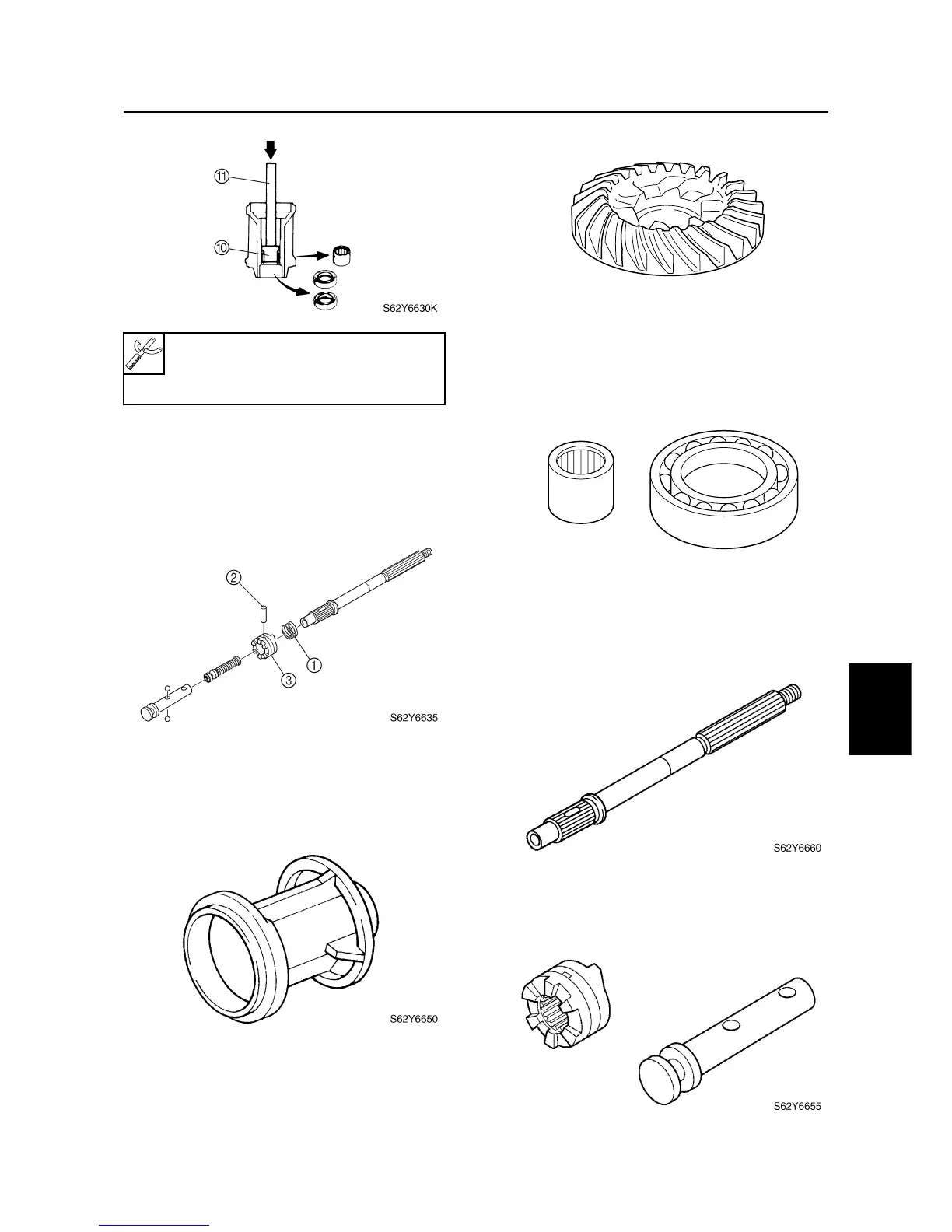 ⑪

⑩

S62Y6630K

②

①

③

S62Y6635

S62Y6650

S62Y6660

S62Y6655