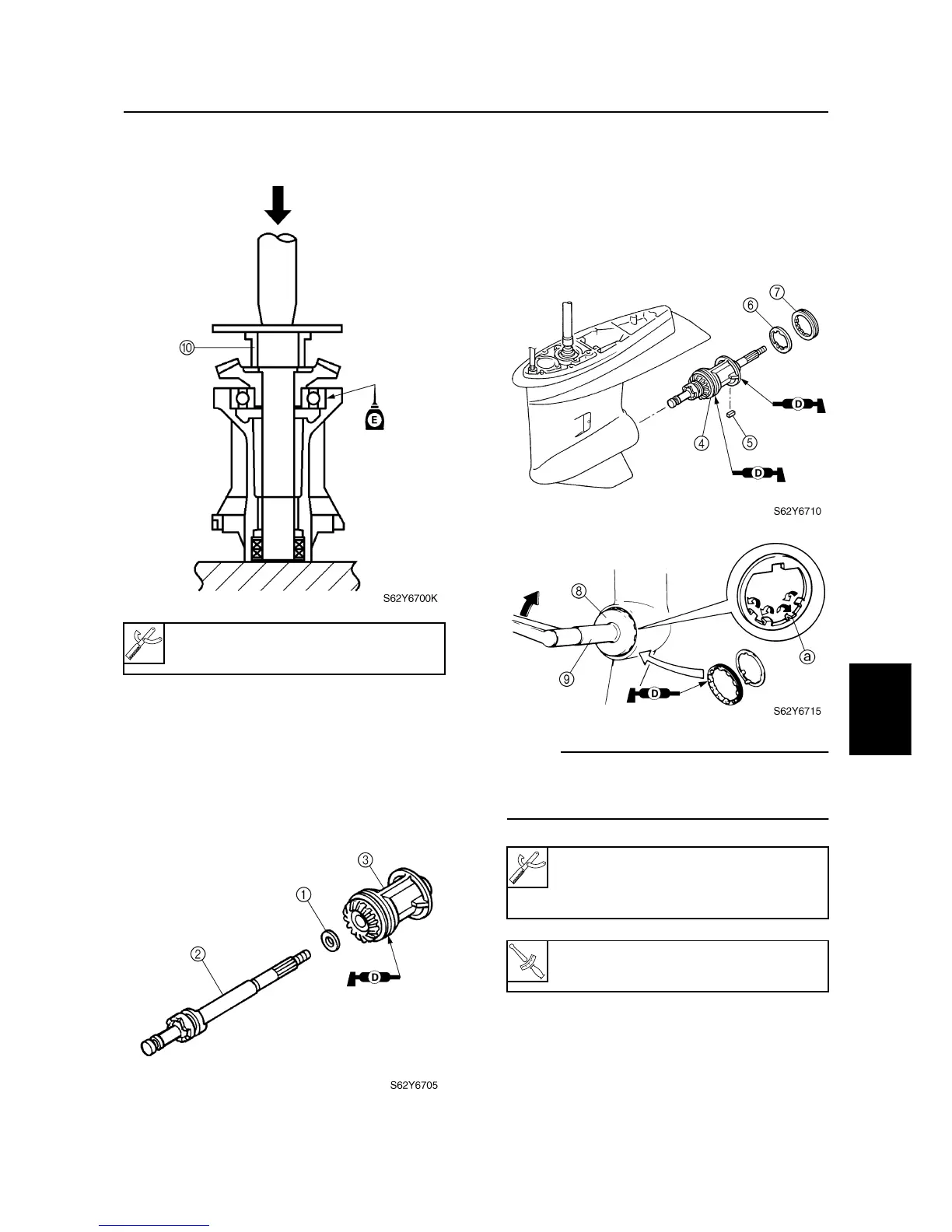 ⑩

E

S62Y6700K

③

①

②

D

S62Y6705

⑦

⑥

D

④

⑤

D

S62Y6710

⑧

a

⑨

D

S62Y6715